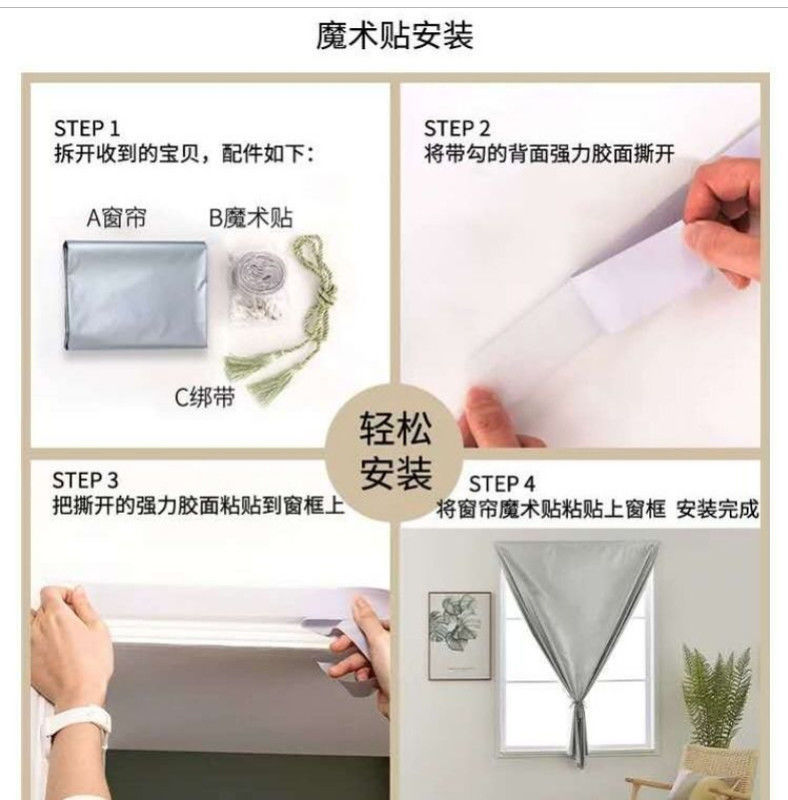 魔术贴安装

STEP 1
拆开收到的宝贝，配件如下：

A窗帘 B魔术贴

C绑带

STEP 2
将带勾的背面强力胶面撕开

轻松安装

STEP 3
把撕开的强力胶面粘贴到窗框上

STEP 4
将窗帘魔术贴粘贴上窗框 安装完成