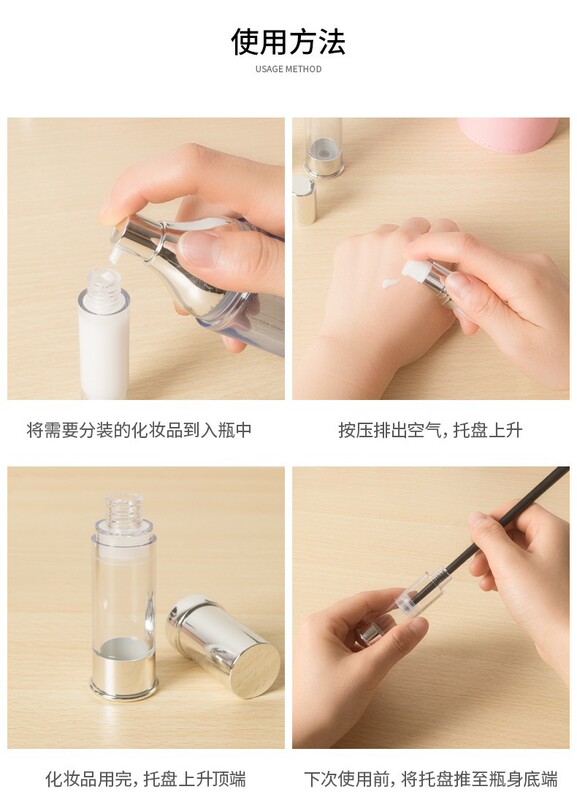 使用方法
USAGE METHOD

将需要分装的化妆品到入瓶中

按压排出空气，托盘上升

化妆品用完，托盘上升顶端

下次使用前，将托盘推至瓶身底端