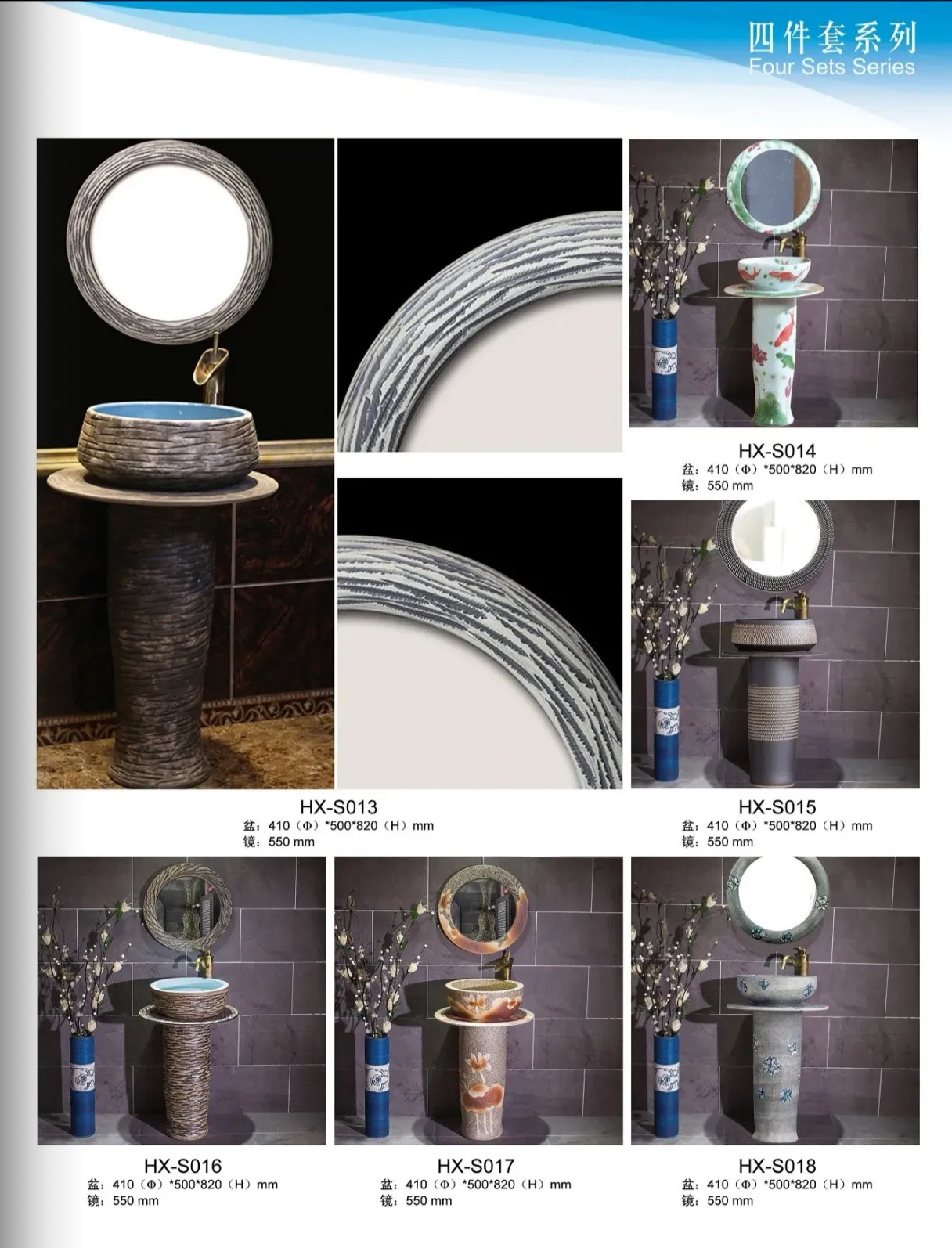 四件套系列
Four Sets Series

HX-S014
盆：410（Φ）*500*820（H）mm
镜：550 mm

HX-S013
盆：410（Φ）*500*820（H）mm
镜：550 mm

HX-S015
盆：410（Φ）*500*820（H）mm
镜：550 mm

HX-S016
盆：410（Φ）*500*820（H）mm
镜：550 mm

HX-S017
盆：410（Φ）*500*820（H）mm
镜：550 mm

HX-S018
盆：410（Φ）*500*820（H）mm
镜：550 mm