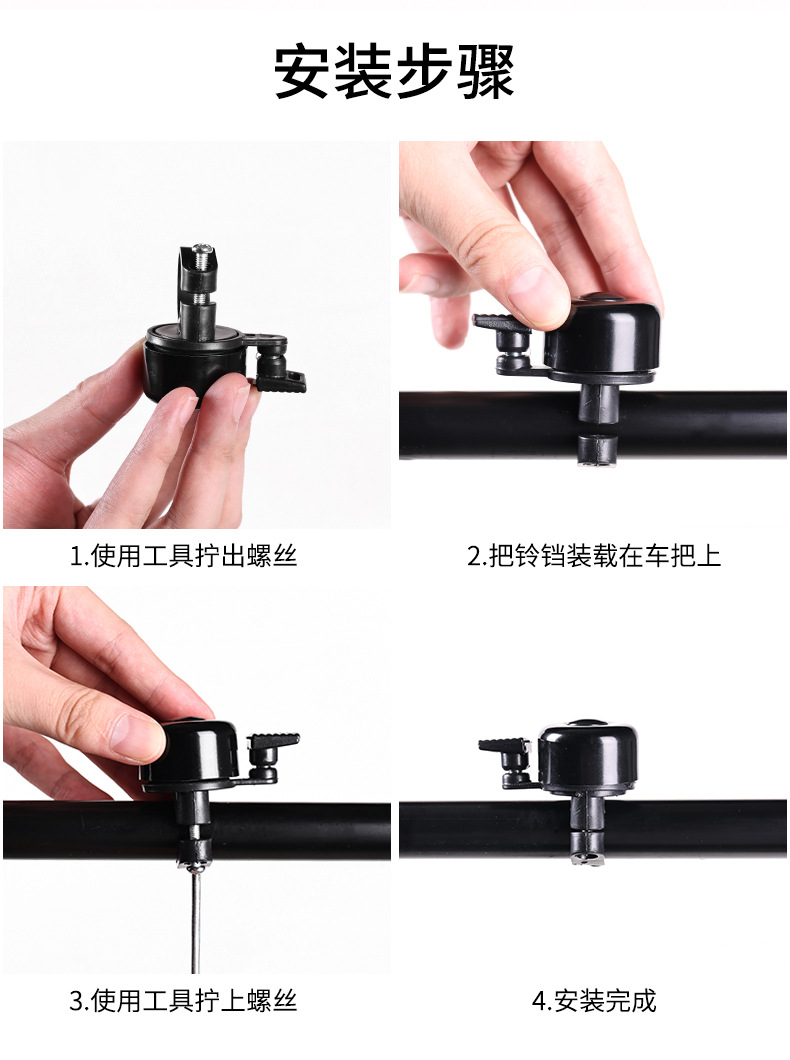 安装步骤

1.使用工具拧出螺丝

2.把铃铛装载在车把上

3.使用工具拧上螺丝

4.安装完成