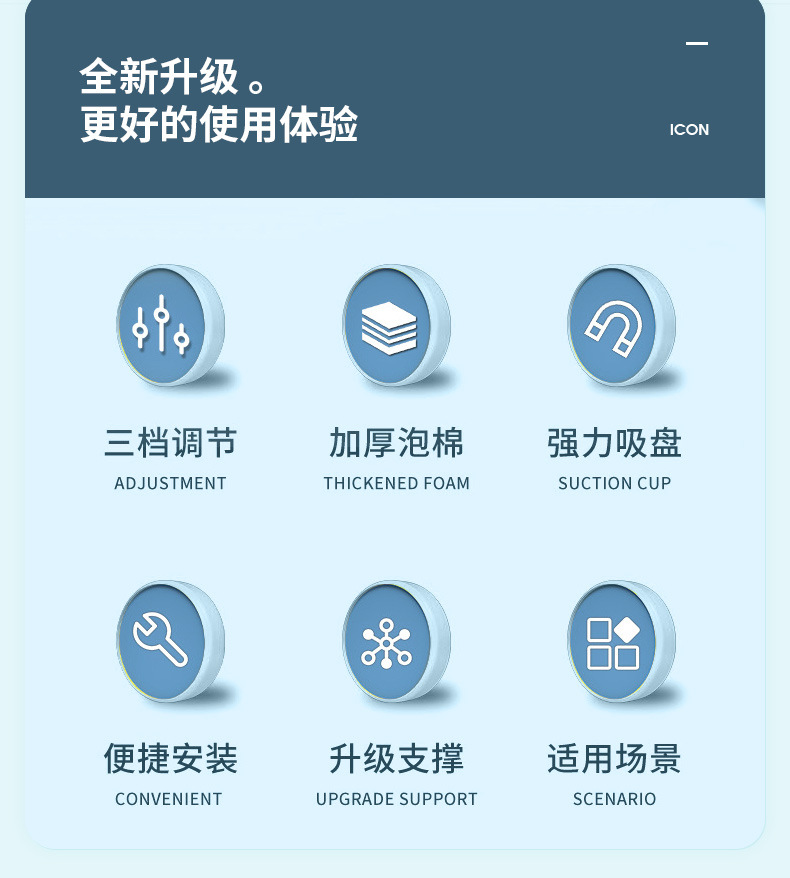 全新升级。
更好的使用体验

ICON

三档调节
ADJUSTMENT

加厚泡棉
THICKENED FOAM

强力吸盘
SUCTION CUP

便捷安装
CONVENIENT

升级支撑
UPGRADE SUPPORT

适用场景
SCENARIO