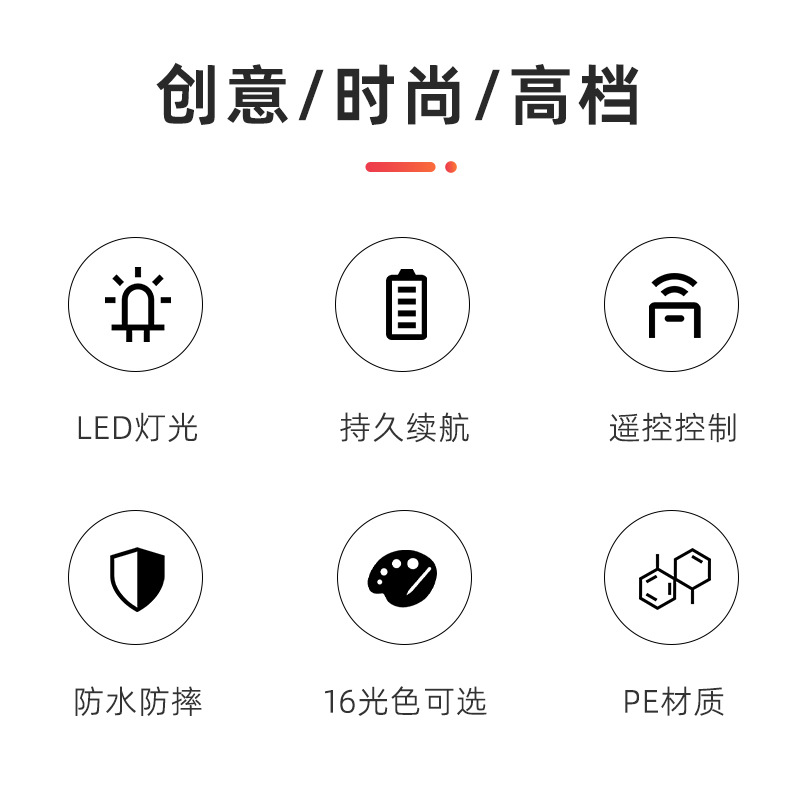 创意/时尚/高档

LED灯光

持久续航

遥控控制

防水防摔

16光色可选

PE材质