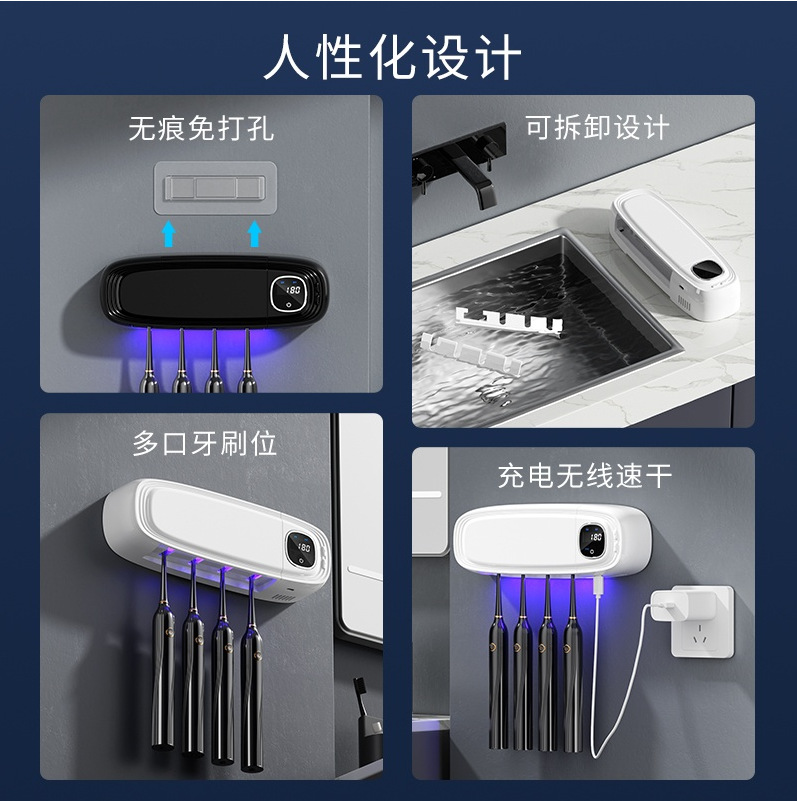 人性化设计

无痕免打孔

180

可拆卸设计

多口牙刷位

180

充电无线速干

180