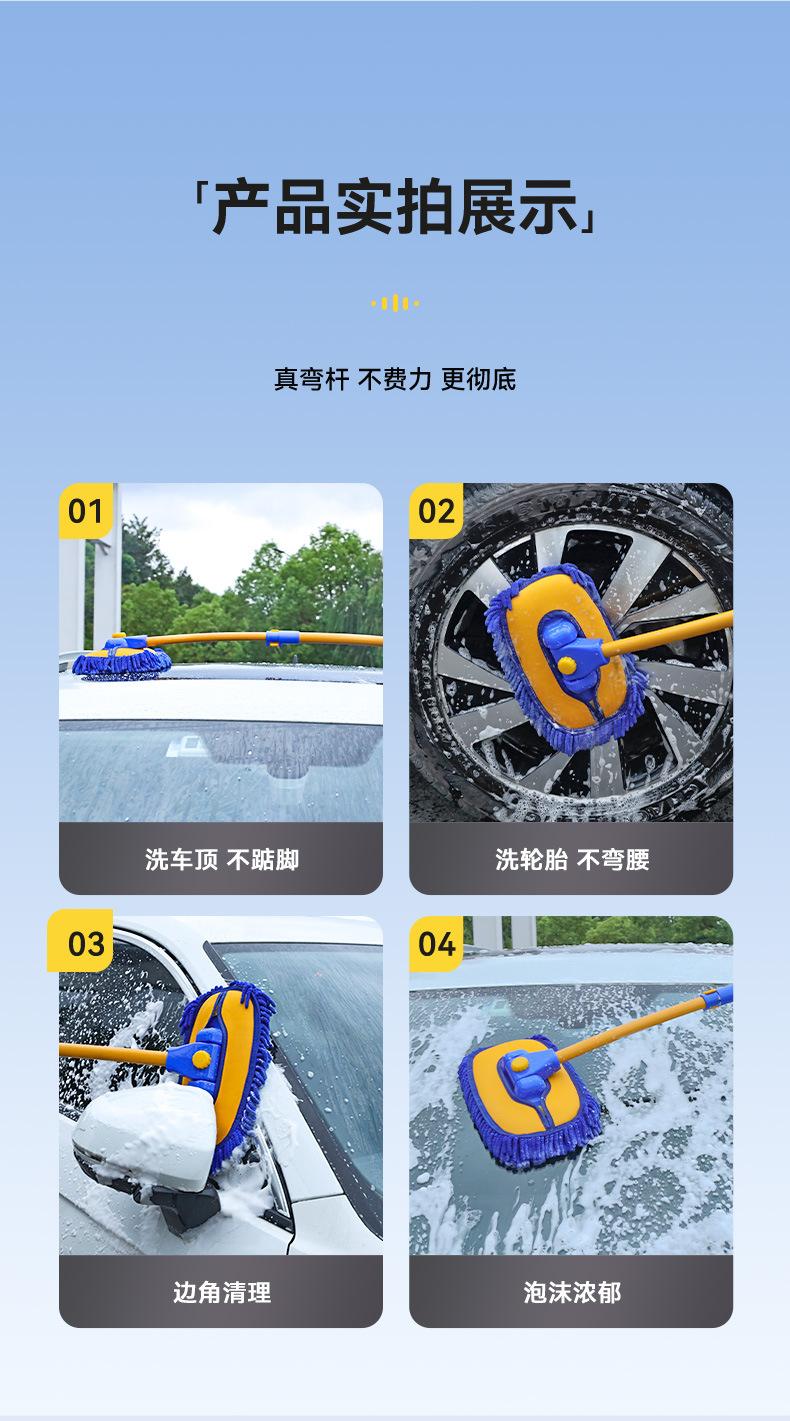 「产品实拍展示」

真弯杆 不费力 更彻底

01
洗车顶 不踮脚

02
洗轮胎 不弯腰

03
边角清理

04
泡沫浓郁