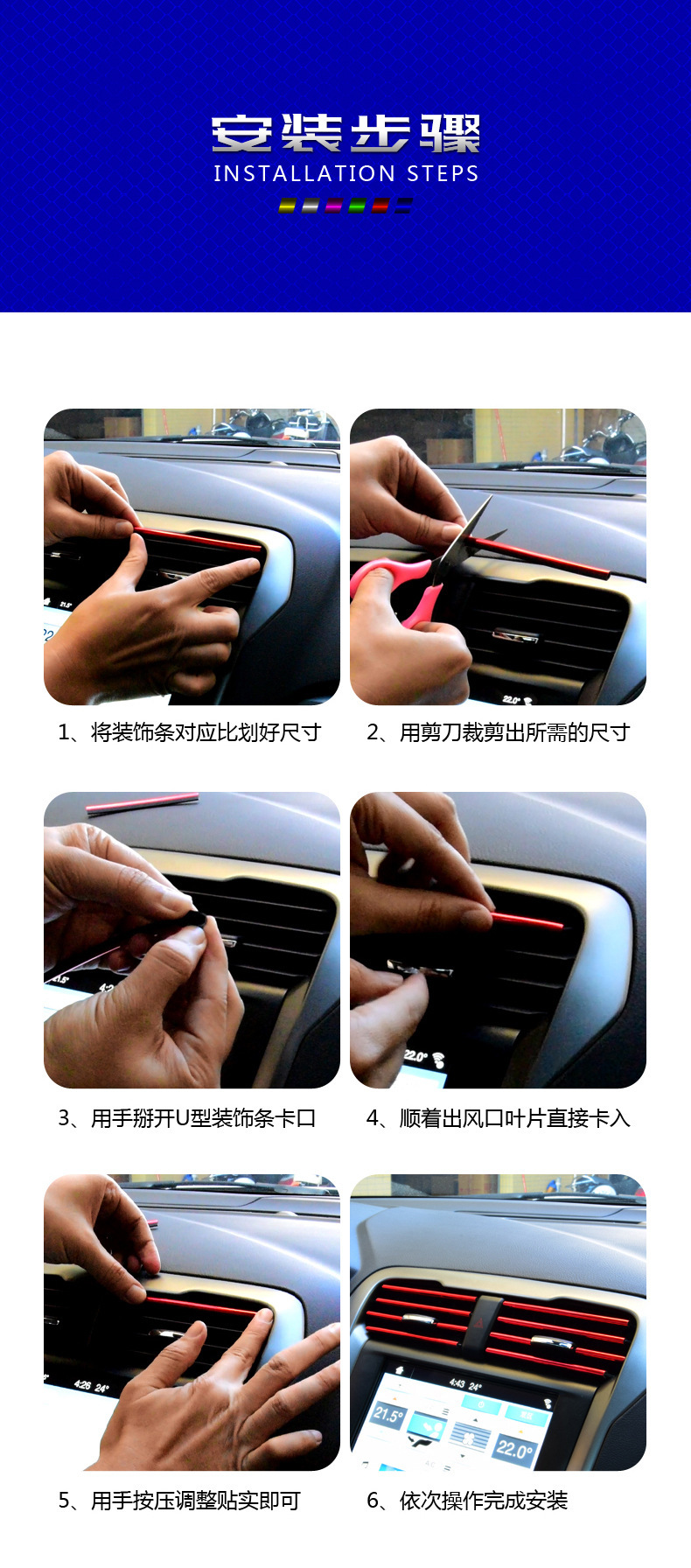 安装步骤
INSTALLATION STEPS

1、将装饰条对应比划好尺寸

2、用剪刀裁剪出所需的尺寸

3、用手掰开U型装饰条卡口

4、顺着出风口叶片直接卡入

5、用手按压调整贴实即可

6、依次操作完成安装