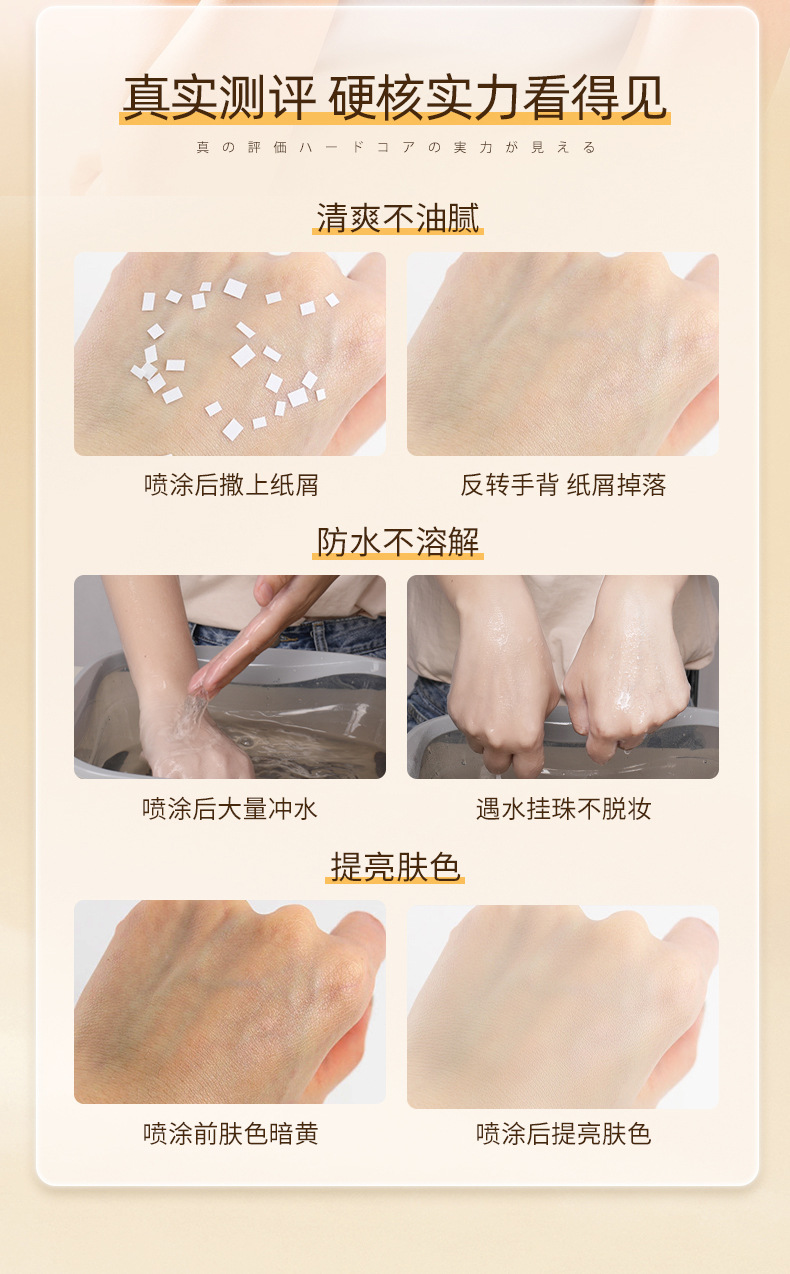 真实测评 硬核实力看得见

真の評価ハードコアの実力が見える

清爽不油腻

喷涂后撒上纸屑

反转手背 纸屑掉落

防水不溶解

喷涂后大量冲水

遇水挂珠不脱妆

提亮肤色

喷涂前肤色暗黄

喷涂后提亮肤色