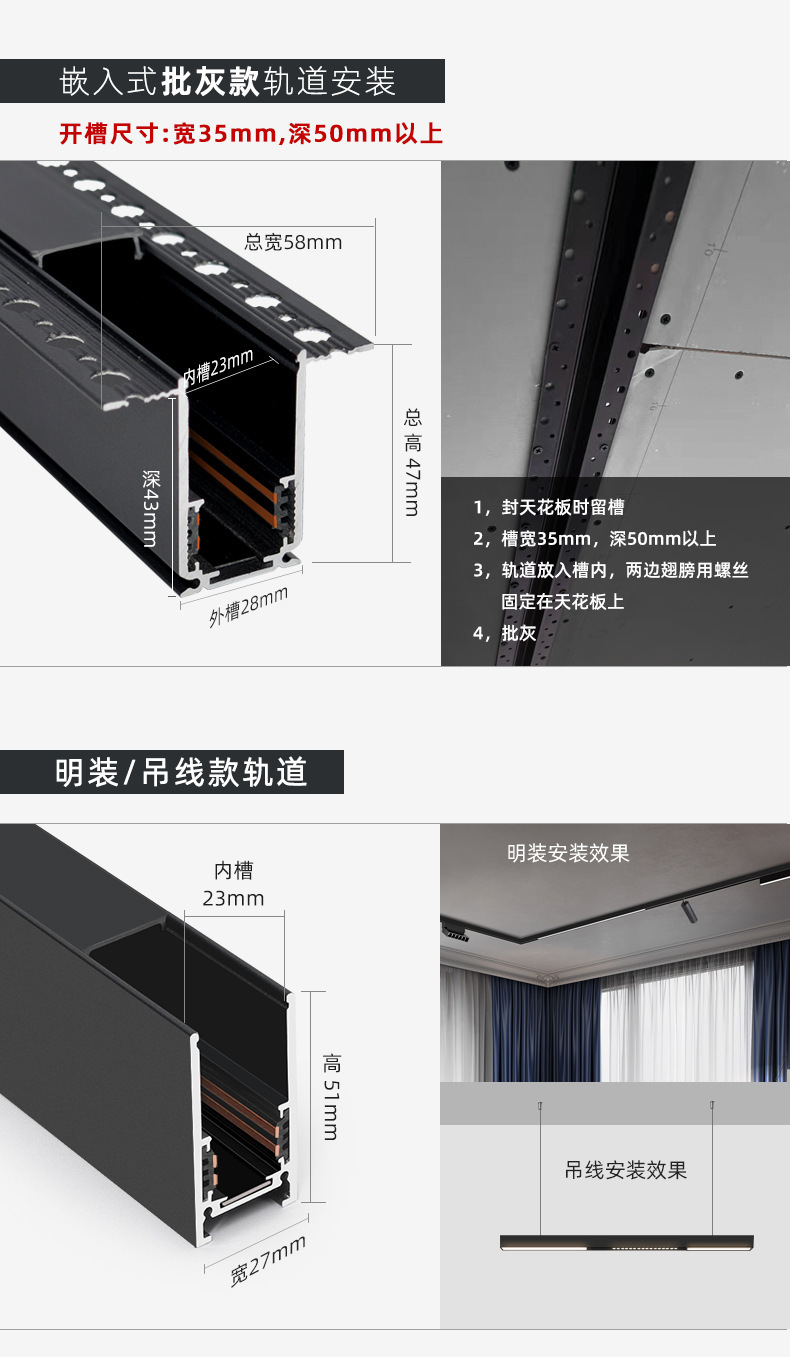 嵌入式批灰款轨道安装

开槽尺寸:宽35mm,深50mm以上

总宽58mm

内槽23mm

总高47mm

深43mm

外槽28mm

1，封天花板时留槽
2，槽宽35mm，深50mm以上
3，轨道放入槽内，两边翅膀用螺丝固定在天花板上
4，批灰

明装/吊线款轨道

内槽
23mm

高51mm

宽27mm

明装安装效果

吊线安装效果