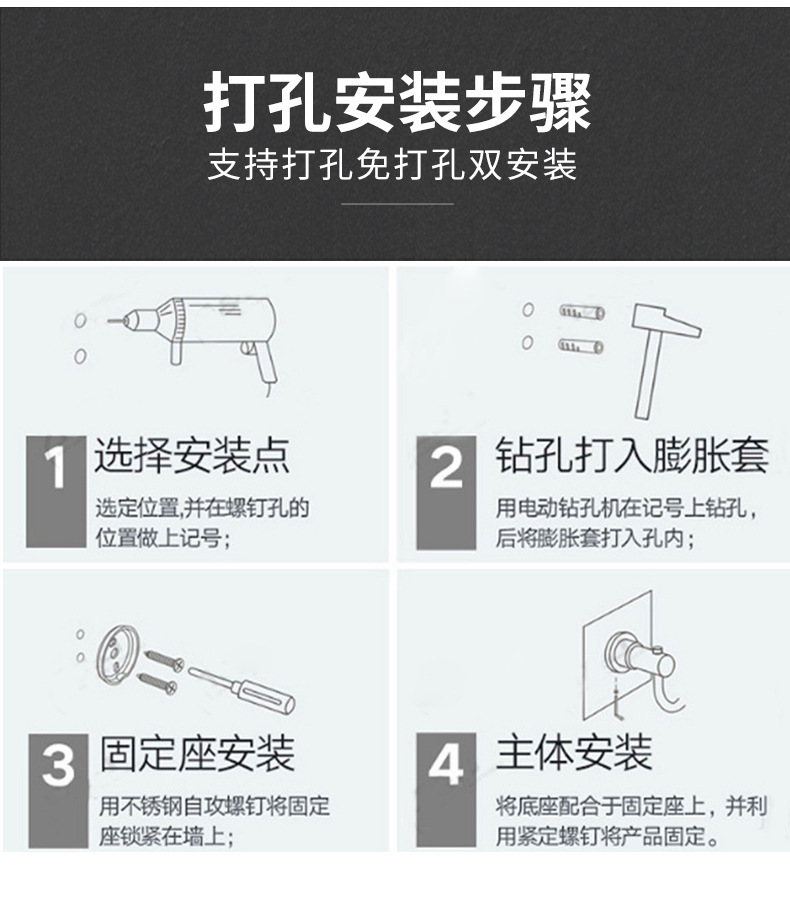 打孔安装步骤
支持打孔免打孔双安装

1 选择安装点
选定位置,并在螺钉孔的位置做上记号;

2 钻孔打入膨胀套
用电动钻孔机在记号上钻孔，后将膨胀套打入孔内;

3 固定座安装
用不锈钢自攻螺钉将固定座锁紧在墙上;

4 主体安装
将底座配合于固定座上，并利用紧定螺钉将产品固定。