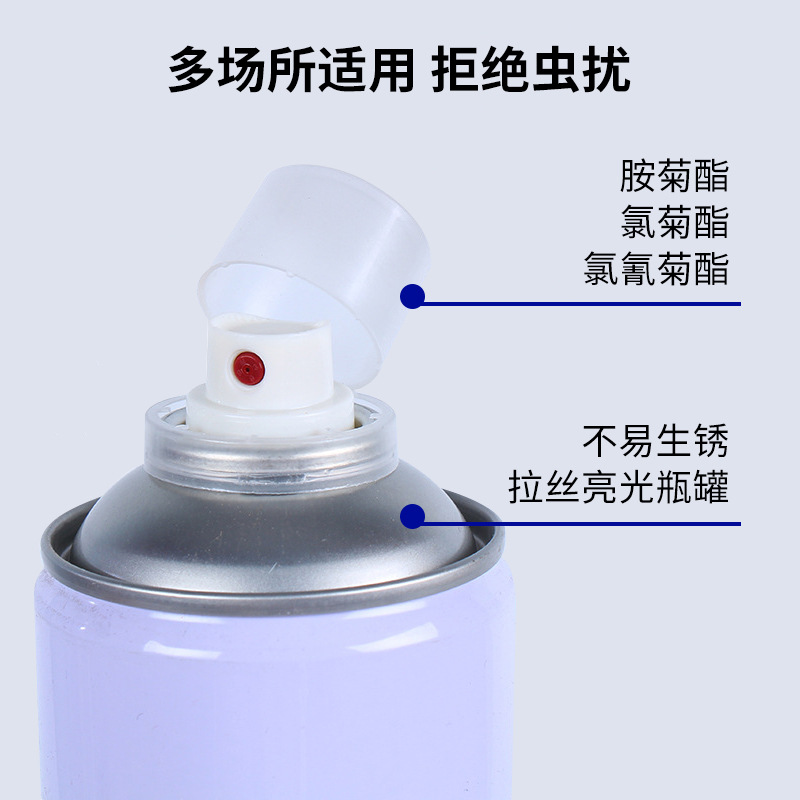 多场所适用 拒绝虫扰

胺菊酯
氯菊酯
氯氰菊酯

不易生锈
拉丝亮光瓶罐