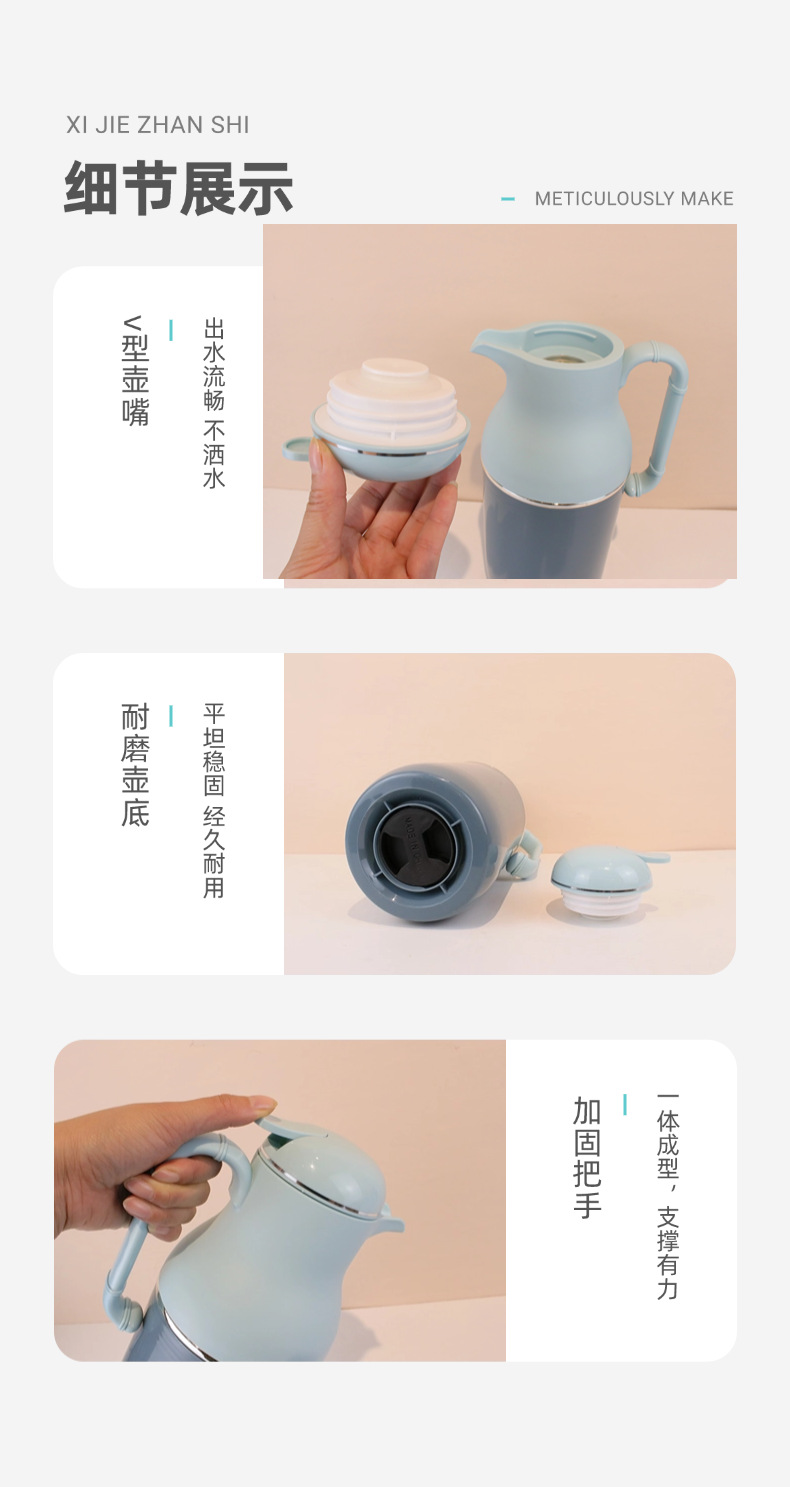 XI JIE ZHAN SHI

细节展示

METICULOUSLY MAKE

V型壶嘴

出水流畅 不洒水

耐磨壶底

平坦稳固 经久耐用

加固把手

一体成型，支撑有力