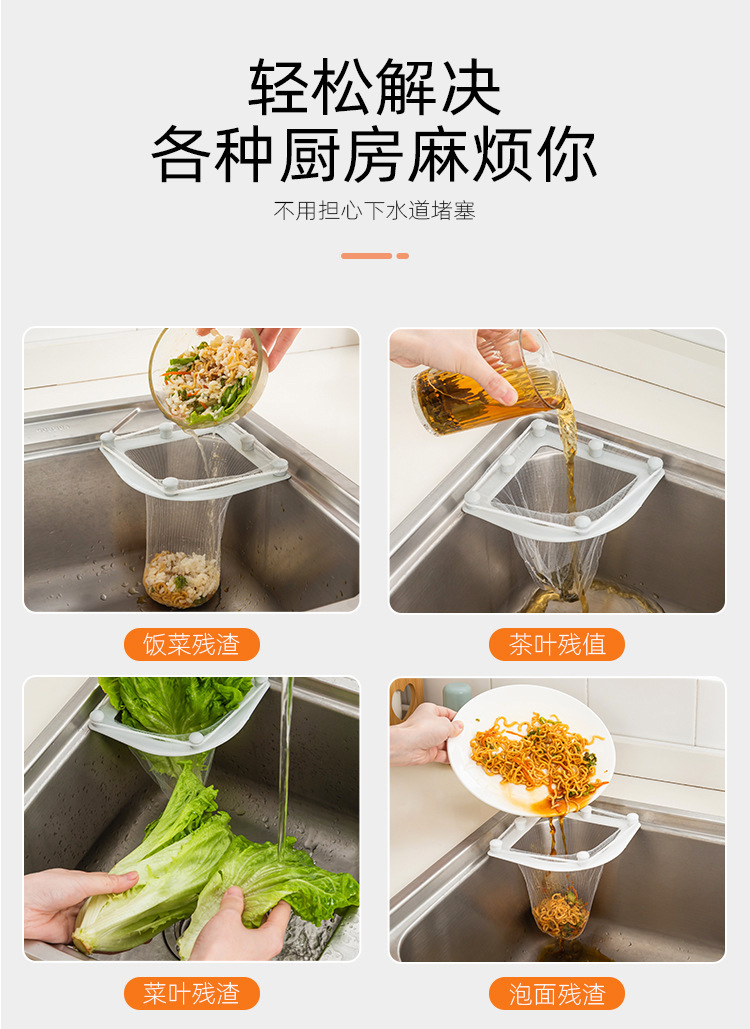 轻松解决
各种厨房麻烦你

不用担心下水道堵塞

饭菜残渣

茶叶残值

菜叶残渣

泡面残渣