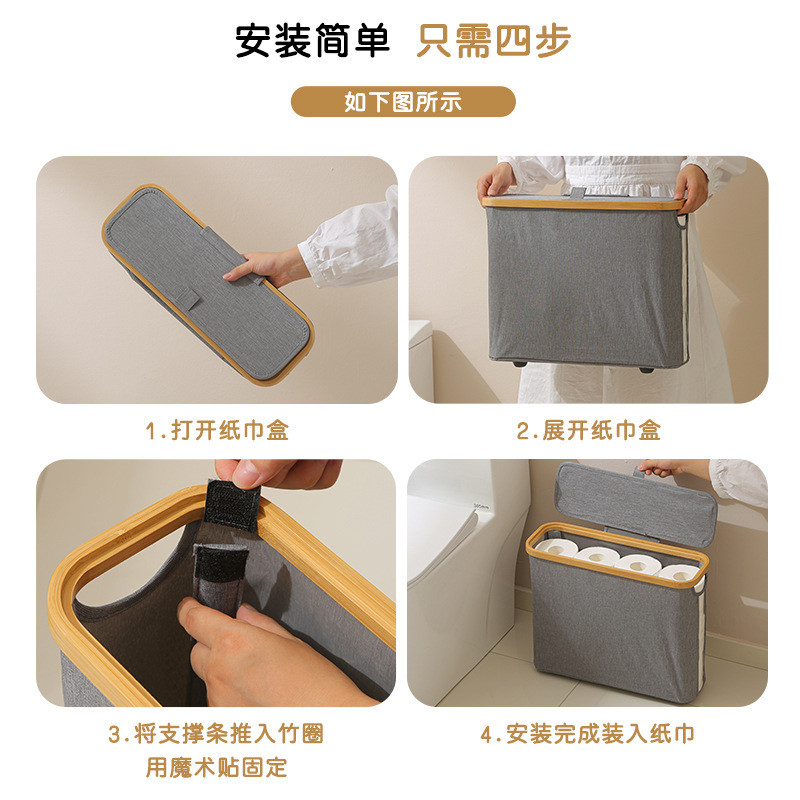 安装简单 只需四步

如下图所示

1.打开纸巾盒

2.展开纸巾盒

3.将支撑条推入竹圈
用魔术贴固定

4.安装完成装入纸巾