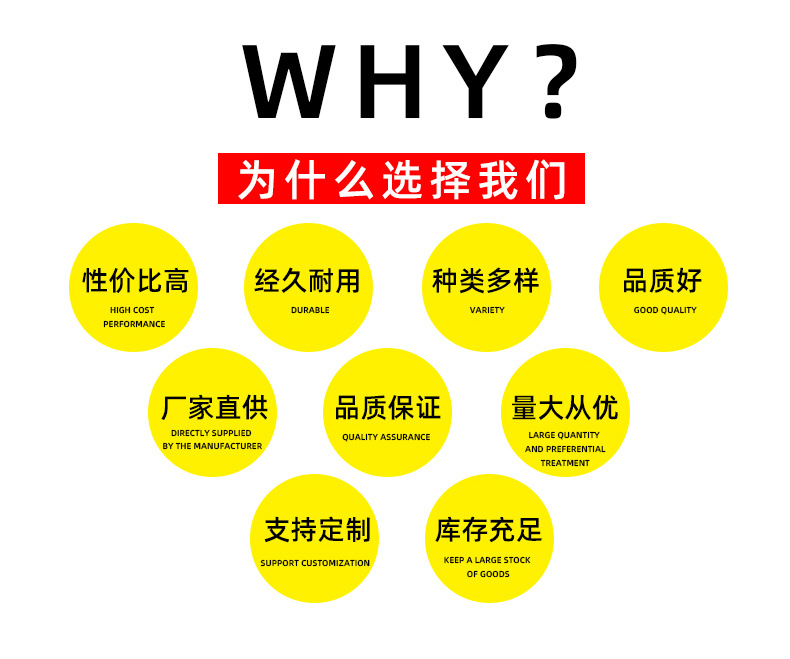 WHY?

为什么选择我们

性价比高
HIGH COST
PERFORMANCE

经久耐用
DURABLE

种类多样
VARIETY

品质好
GOOD QUALITY

厂家直供
DIRECTLY SUPPLIED
BY THE MANUFACTURER

品质保证
QUALITY ASSURANCE

量大从优
LARGE QUANTITY
AND PREFERENTIAL
TREATMENT

支持定制
SUPPORT CUSTOMIZATION

库存充足
KEEP A LARGE STOCK
OF GOODS