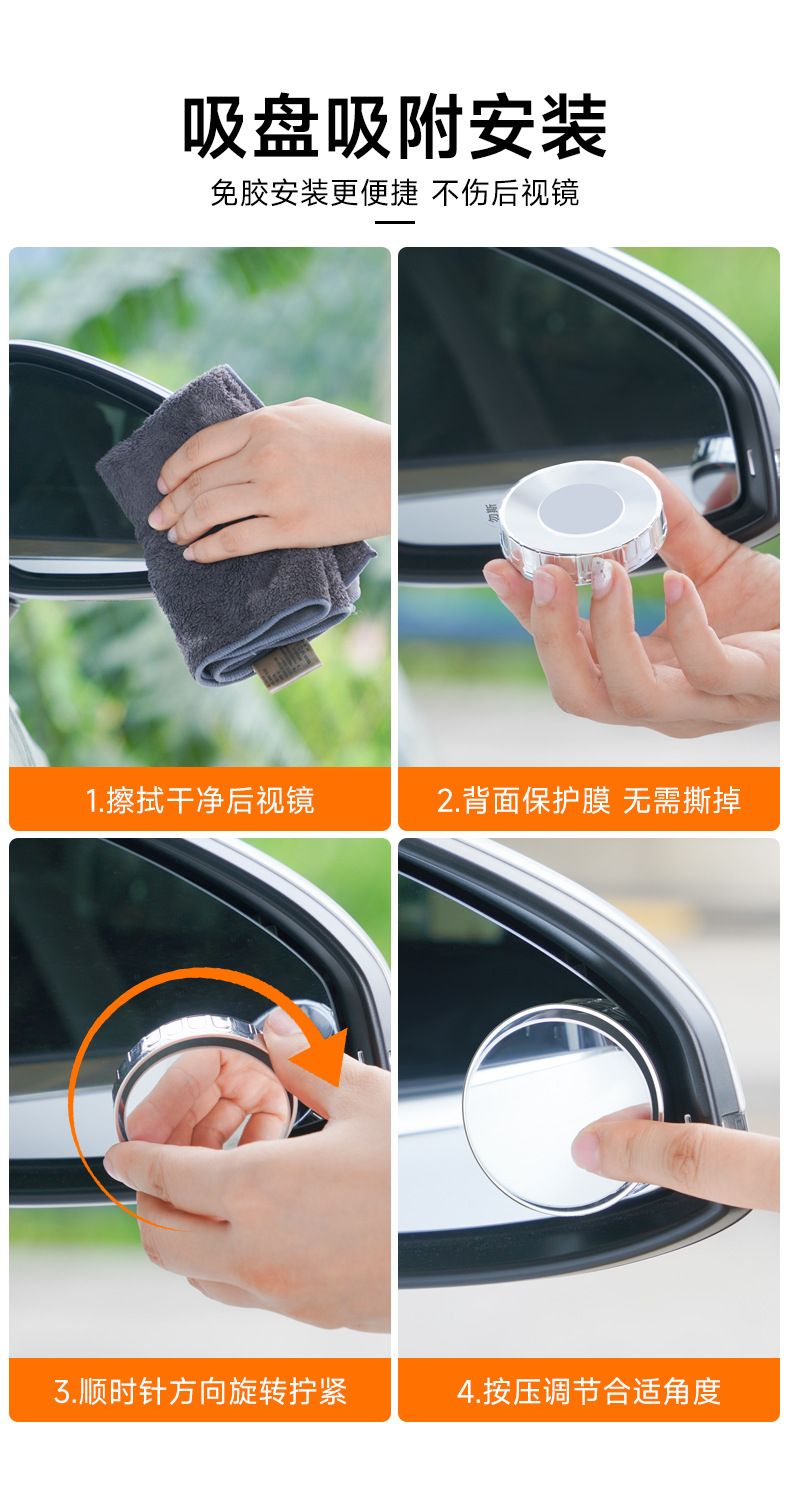 吸盘吸附安装

免胶安装更便捷 不伤后视镜

1.擦拭干净后视镜

2.背面保护膜 无需撕掉

3.顺时针方向旋转拧紧

4.按压调节合适角度