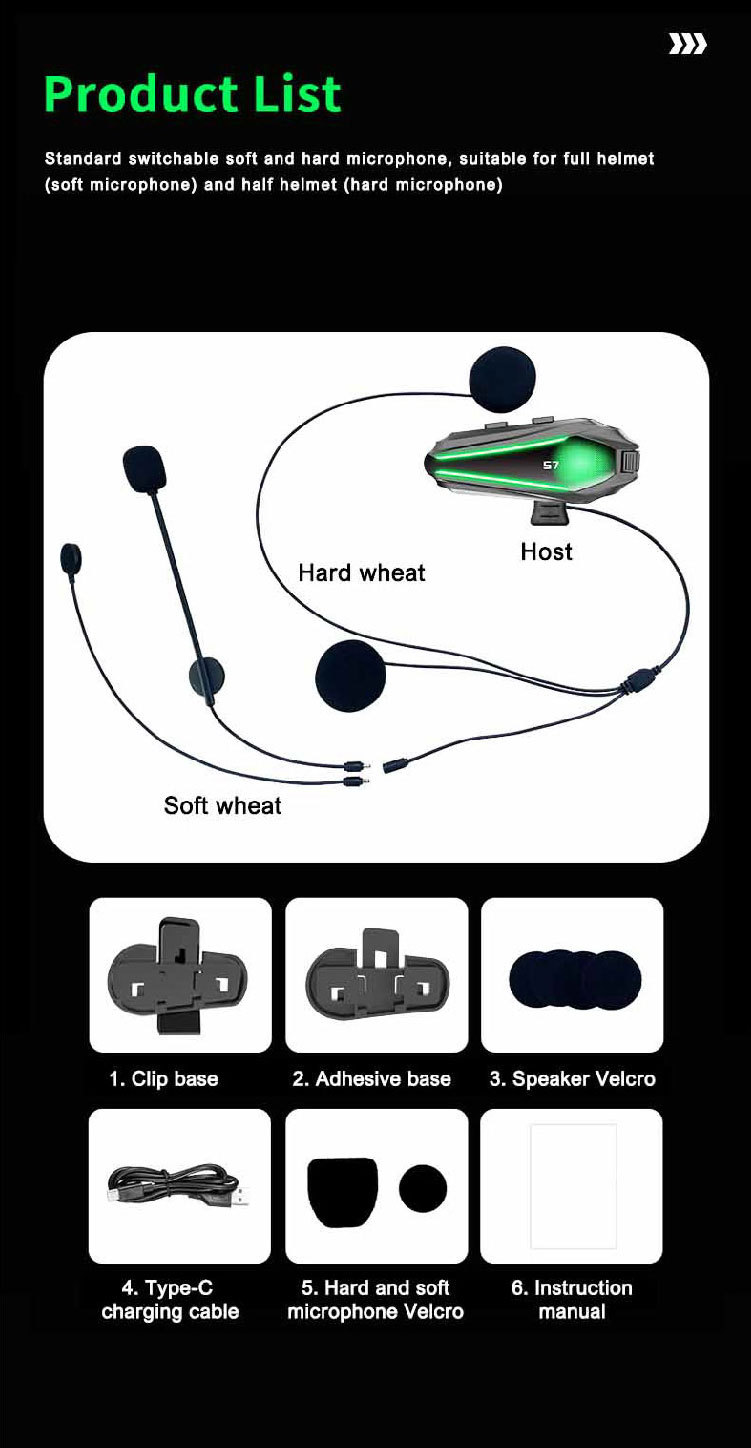 Product List

Standard switchable soft and hard microphone, suitable for full helmet (soft microphone) and half helmet (hard microphone)

S7

Host

Hard wheat

Soft wheat

1. Clip base

2. Adhesive base

3. Speaker Velcro

4. Type-C charging cable

5. Hard and soft microphone Velcro

6. Instruction manual