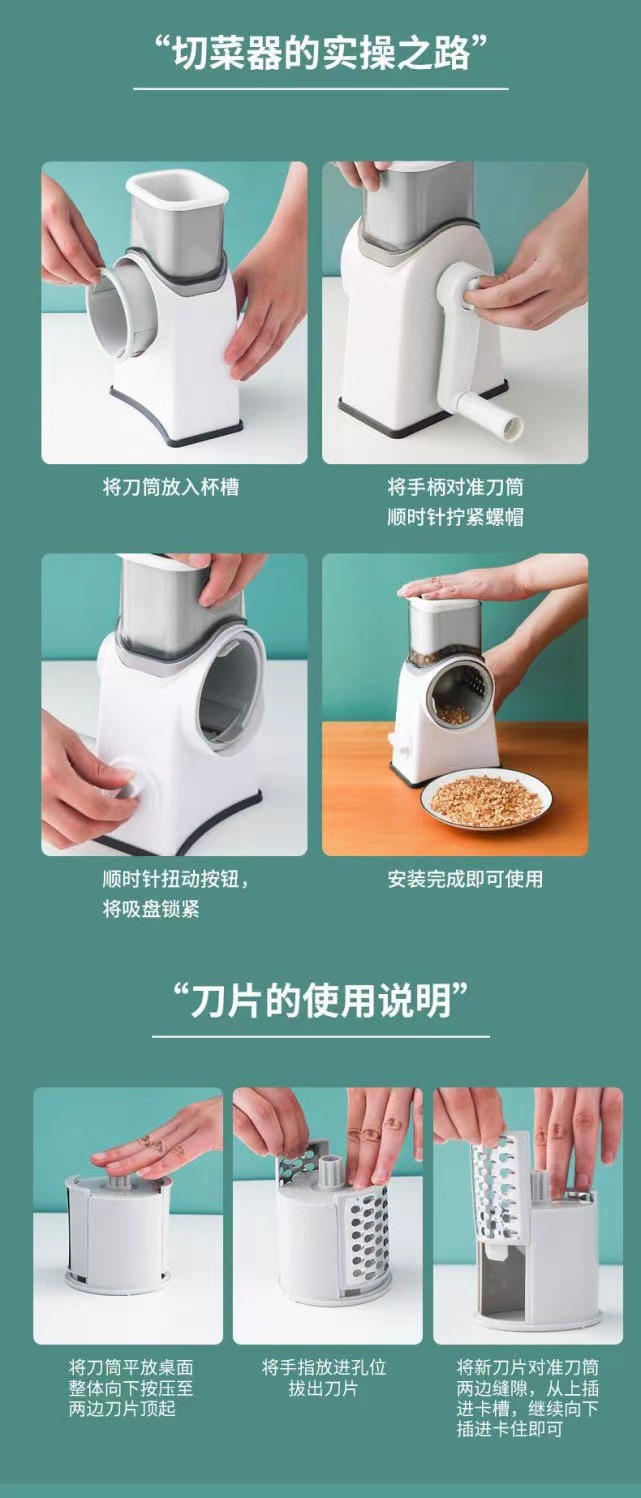 “切菜器的实操之路”

将刀筒放入杯槽

将手柄对准刀筒
顺时针拧紧螺帽

顺时针扭动按钮，
将吸盘锁紧

安装完成即可使用

“刀片的使用说明”

将刀筒平放桌面
整体向下按压至
两边刀片顶起

将手指放进孔位
拔出刀片

将新刀片对准刀筒
两边缝隙，从上插
进卡槽，继续向下
插进卡住即可