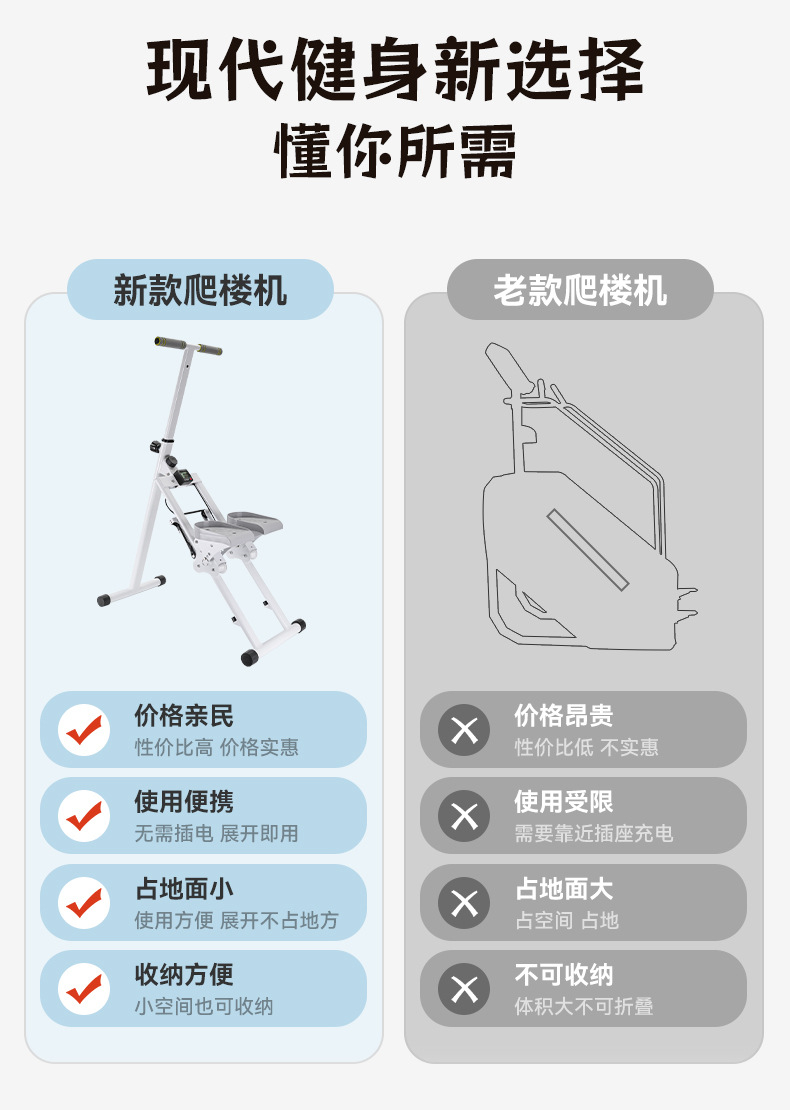 现代健身新选择
懂你所需

新款爬楼机

价格亲民
性价比高 价格实惠

使用便携
无需插电 展开即用

占地面小
使用方便 展开不占地方

收纳方便
小空间也可收纳

老款爬楼机

价格昂贵
性价比低 不实惠

使用受限
需要靠近插座充电

占地面大
占空间 占地

不可收纳
体积大不可折叠