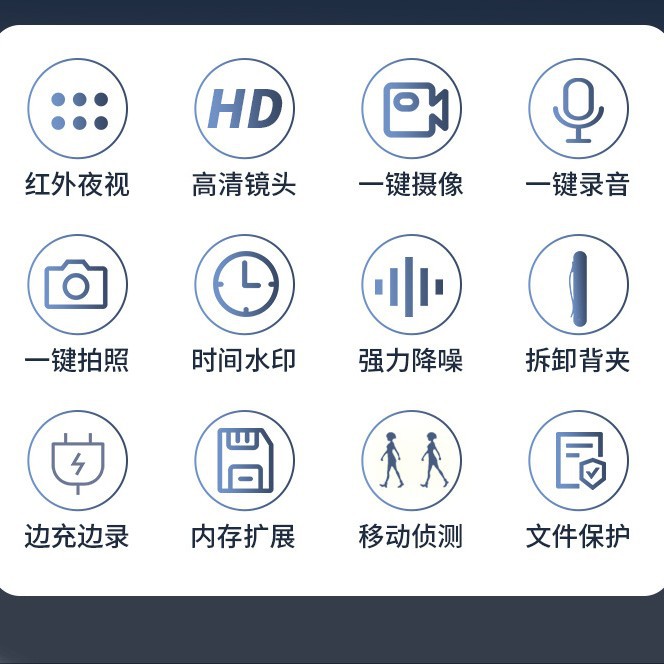 HD

红外夜视

高清镜头

一键摄像

一键录音

一键拍照

时间水印

强力降噪

拆卸背夹

边充边录

内存扩展

移动侦测

文件保护