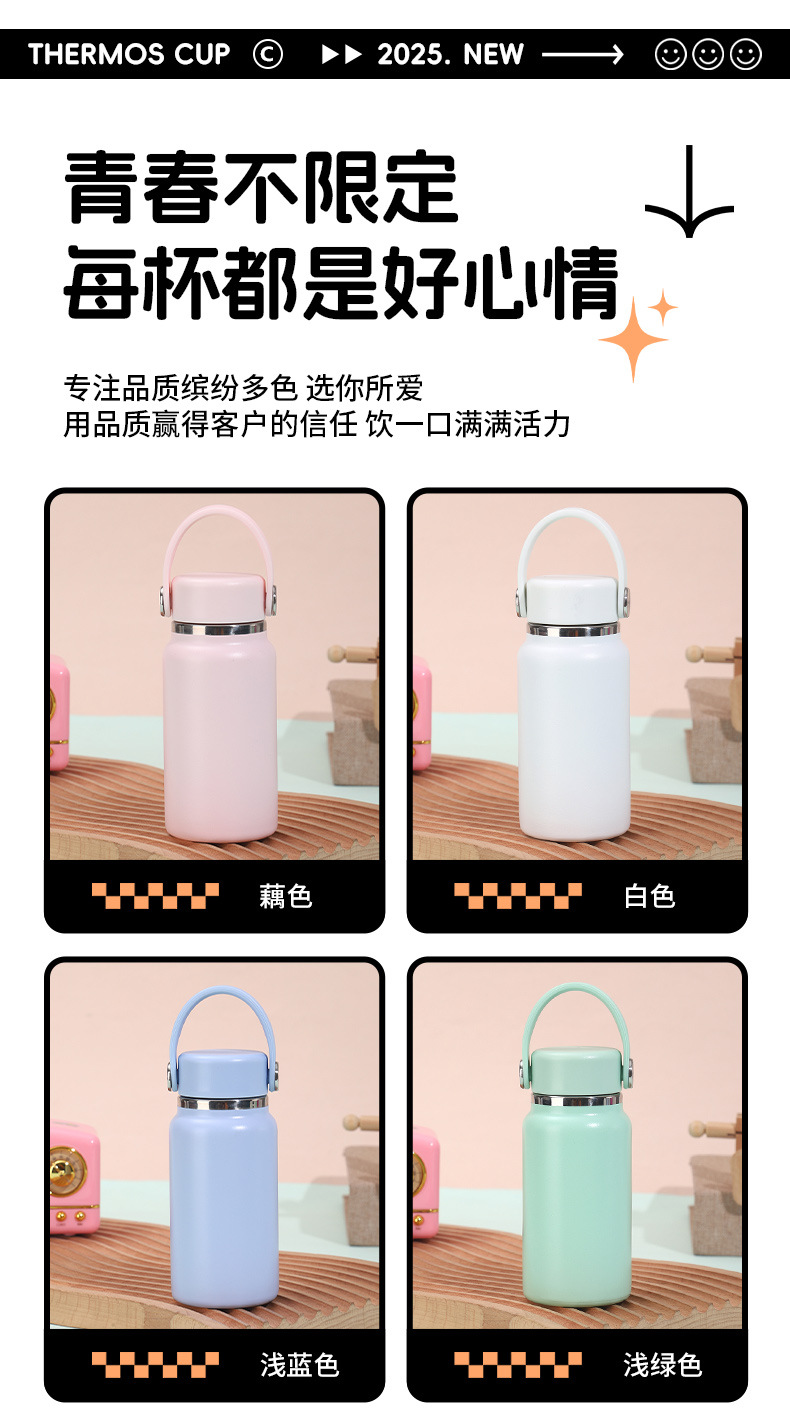 THERMOS CUP © ▶▶ 2025. NEW ⟶ ☺☺☺

青春不限定
每杯都是好心情

专注品质缤纷多色 选你所爱
用品质赢得客户的信任 饮一口满满活力

藕色

白色

浅蓝色

浅绿色