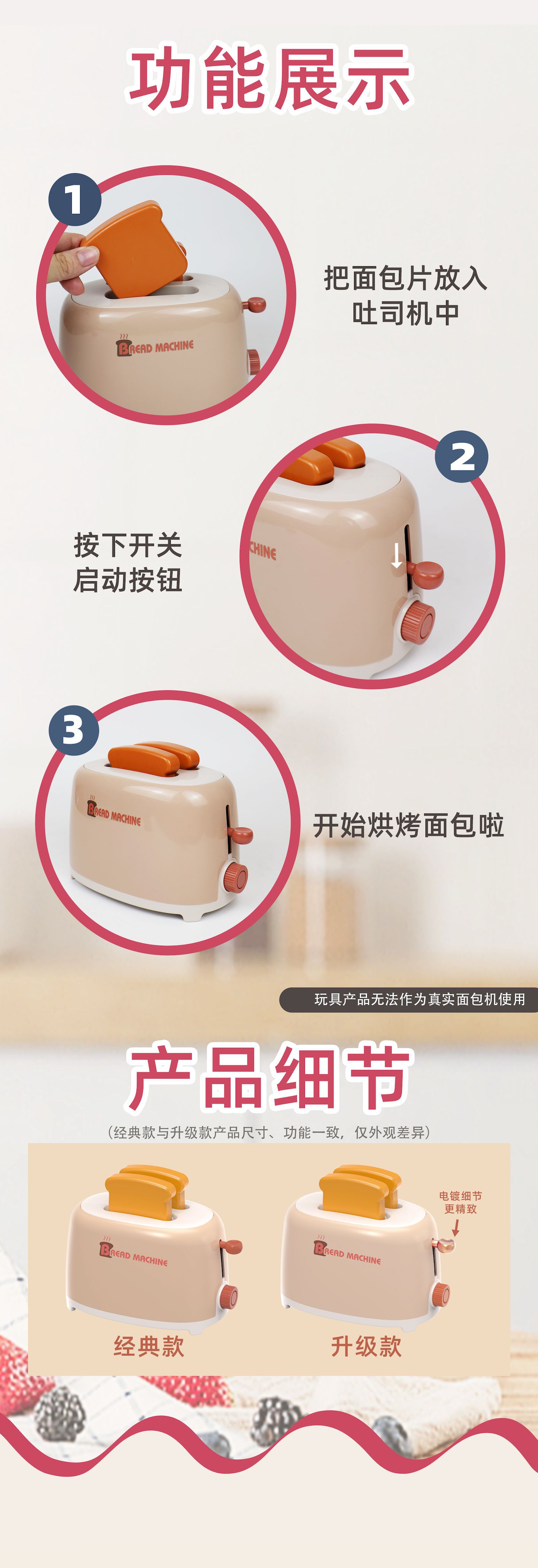 功能展示

1

BREAD MACHINE

把面包片放入吐司机中

2

CHINE

按下开关启动按钮

3

BREAD MACHINE

开始烘烤面包啦

玩具产品无法作为真实面包机使用

产品细节

（经典款与升级款产品尺寸、功能一致，仅外观差异）

BREAD MACHINE

经典款

电镀细节更精致

BREAD MACHINE

升级款