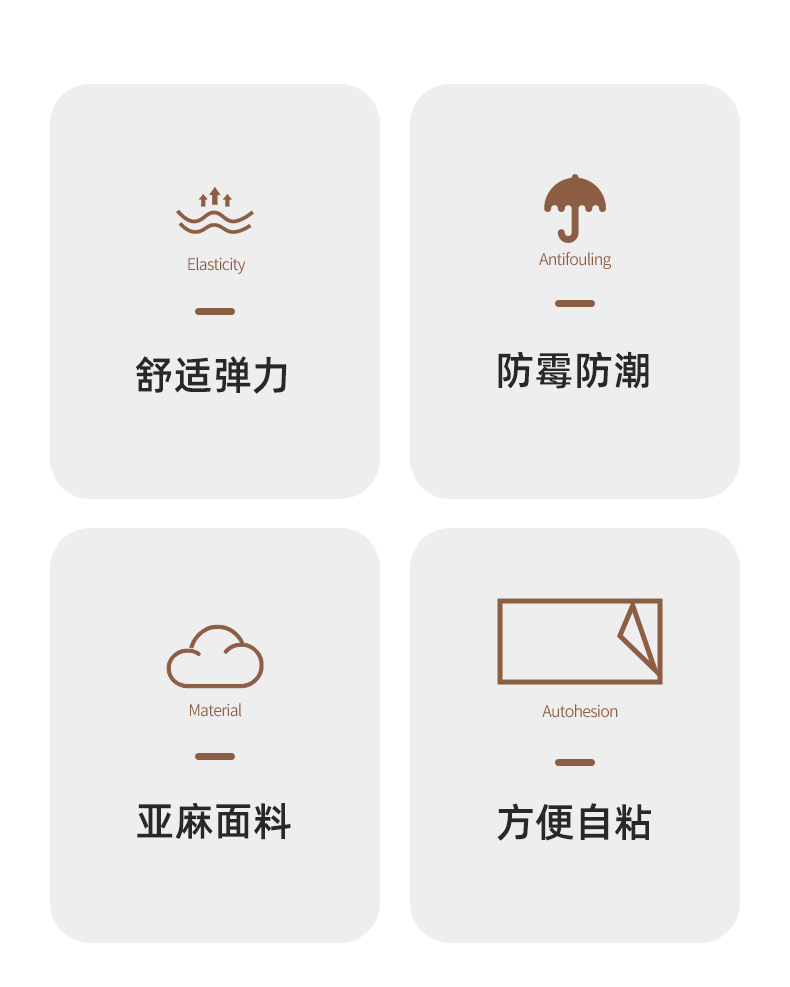 Elasticity

舒适弹力

Antifouling

防霉防潮

Material

亚麻面料

Autohesion

方便自粘