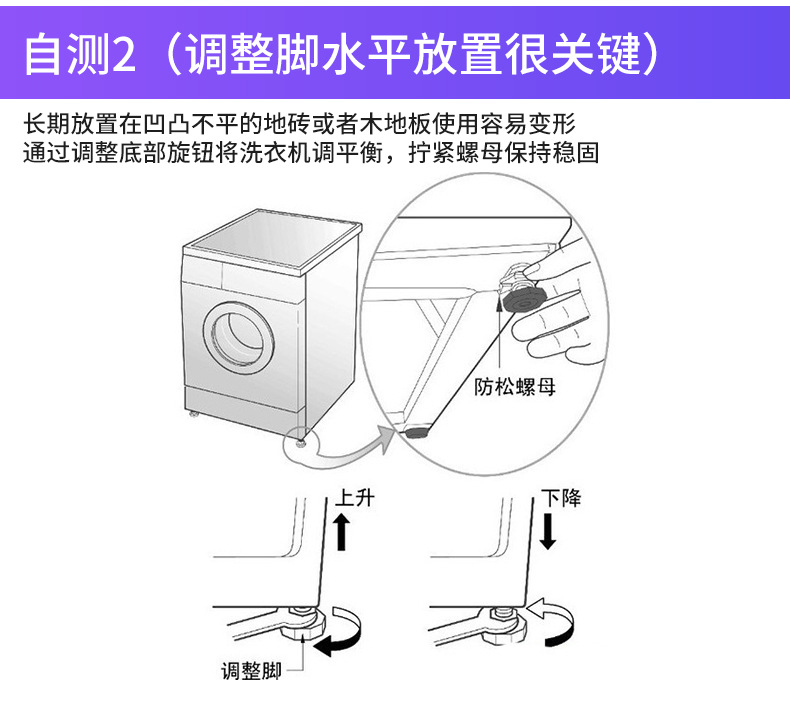 自测2（调整脚水平放置很关键）

长期放置在凹凸不平的地砖或者木地板使用容易变形
通过调整底部旋钮将洗衣机调平衡，拧紧螺母保持稳固

防松螺母

上升

下降

调整脚