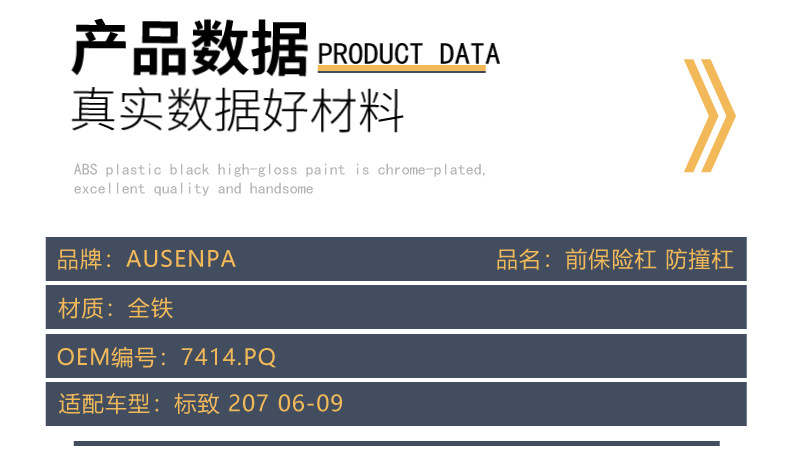 产品数据 PRODUCT DATA
真实数据好材料

ABS plastic black high-gloss paint is chrome-plated, excellent quality and handsome

品牌：AUSENPA 品名：前保险杠 防撞杠

材质：全铁

OEM编号：7414.PQ

适配车型：标致 207 06-09