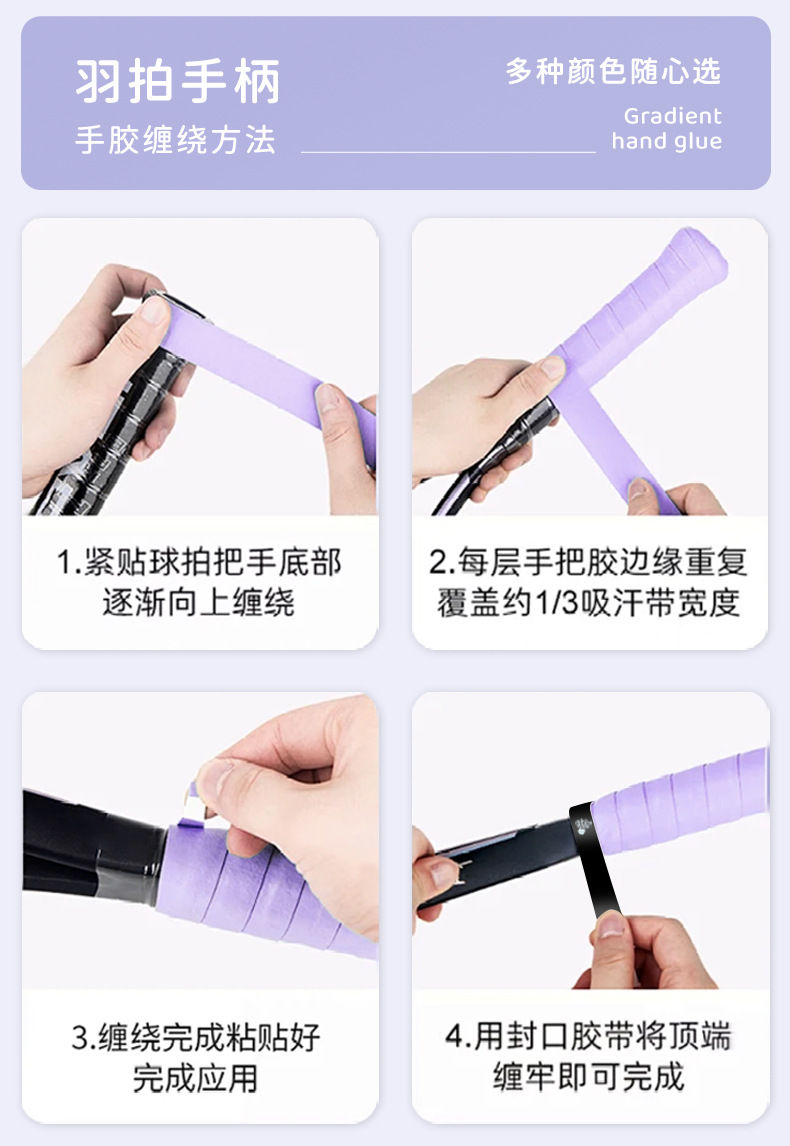 羽拍手柄

手胶缠绕方法

多种颜色随心选

Gradient hand glue

1.紧贴球拍把手底部逐渐向上缠绕

2.每层手把胶边缘重复覆盖约1/3吸汗带宽度

3.缠绕完成粘贴好完成应用

4.用封口胶带将顶端缠牢即可完成