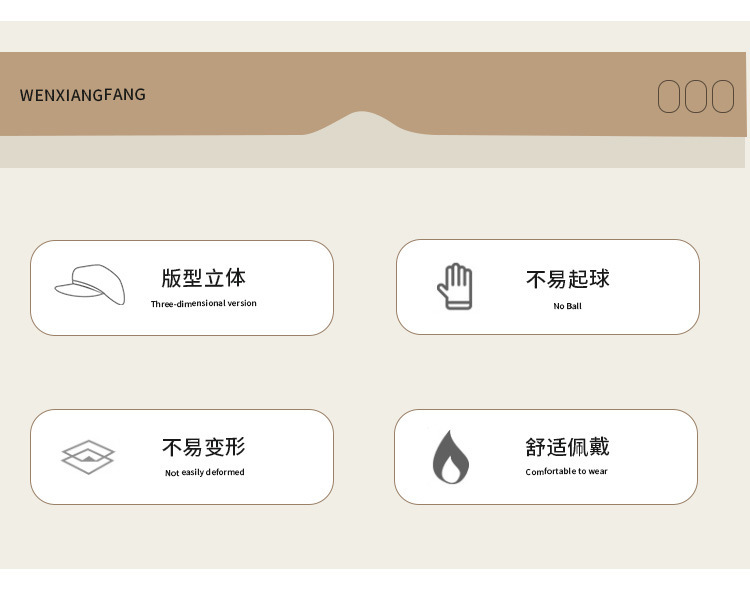 WENXIANGFANG

版型立体
Three-dimensional version

不易起球
No Ball

不易变形
Not easily deformed

舒适佩戴
Comfortable to wear