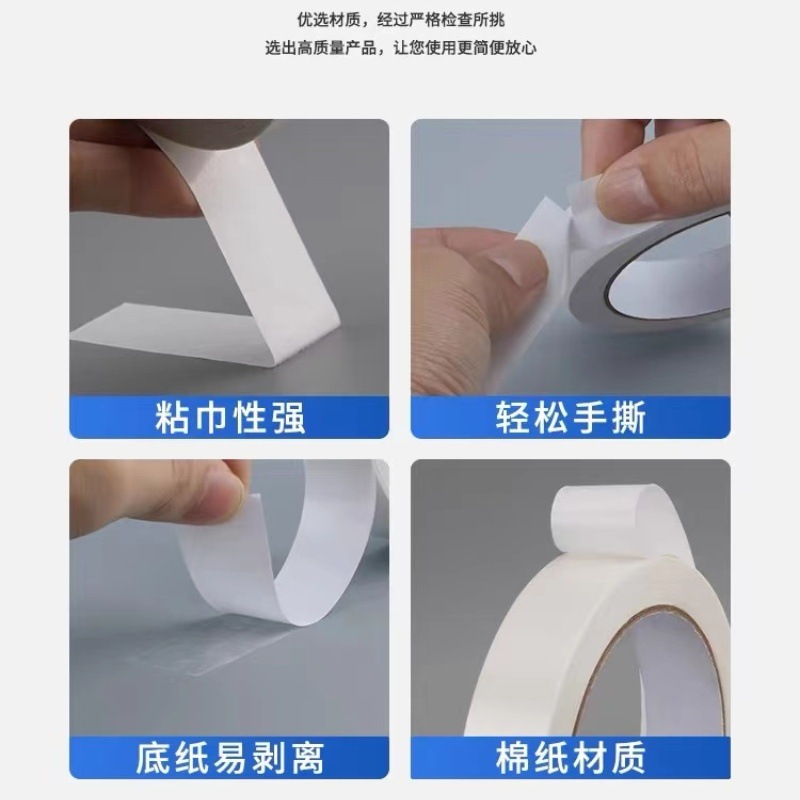 优选材质，经过严格检查所挑
选出高质量产品，让您使用更简便放心

粘巾性强

轻松手撕

底纸易剥离

棉纸材质