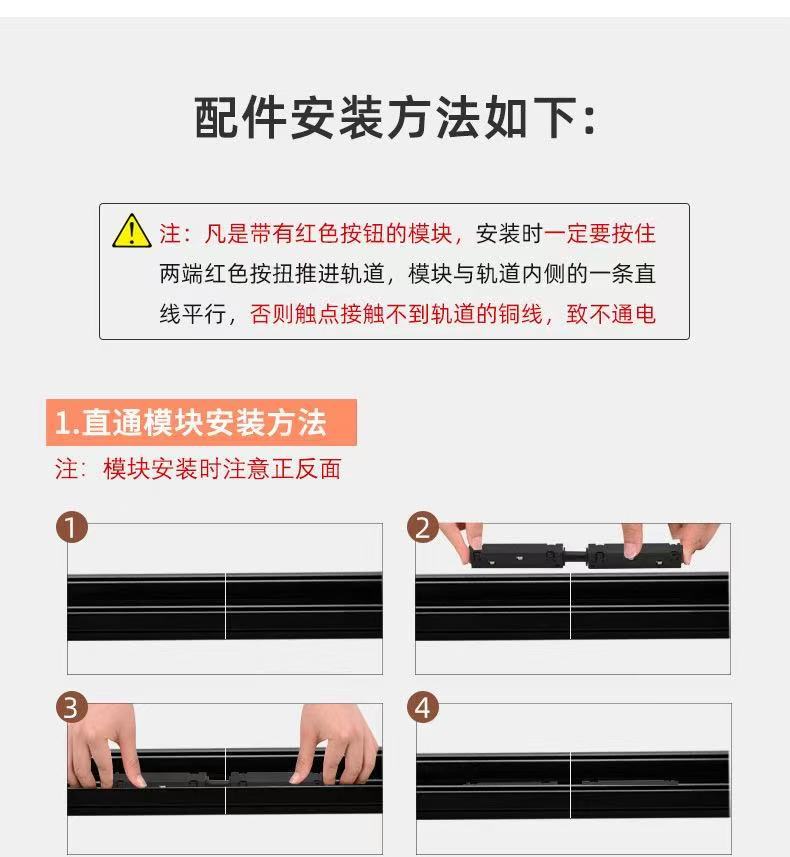 配件安装方法如下:

注：凡是带有红色按钮的模块，安装时一定要按住两端红色按扭推进轨道，模块与轨道内侧的一条直线平行，否则触点接触不到轨道的铜线，致不通电

1.直通模块安装方法

注：模块安装时注意正反面

1

2

3

4