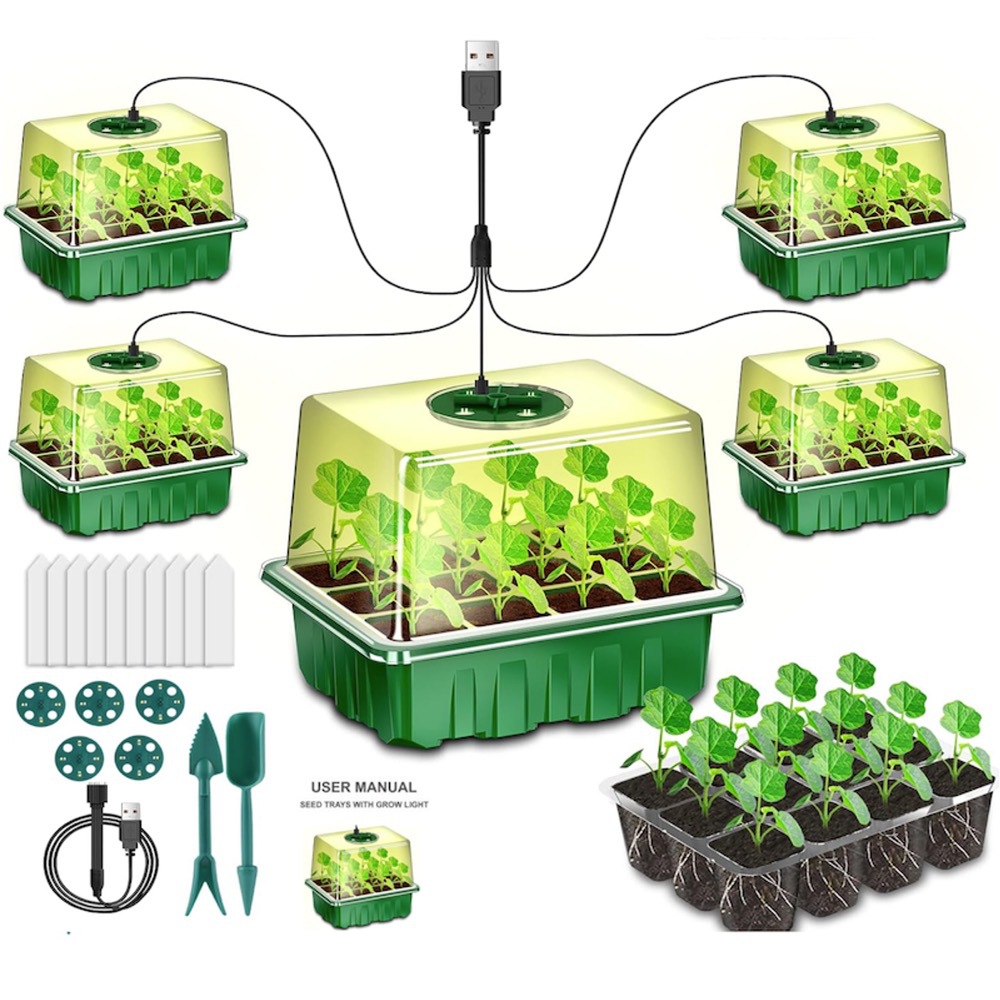 USER MANUAL
SEED TRAYS WITH GROW LIGHT