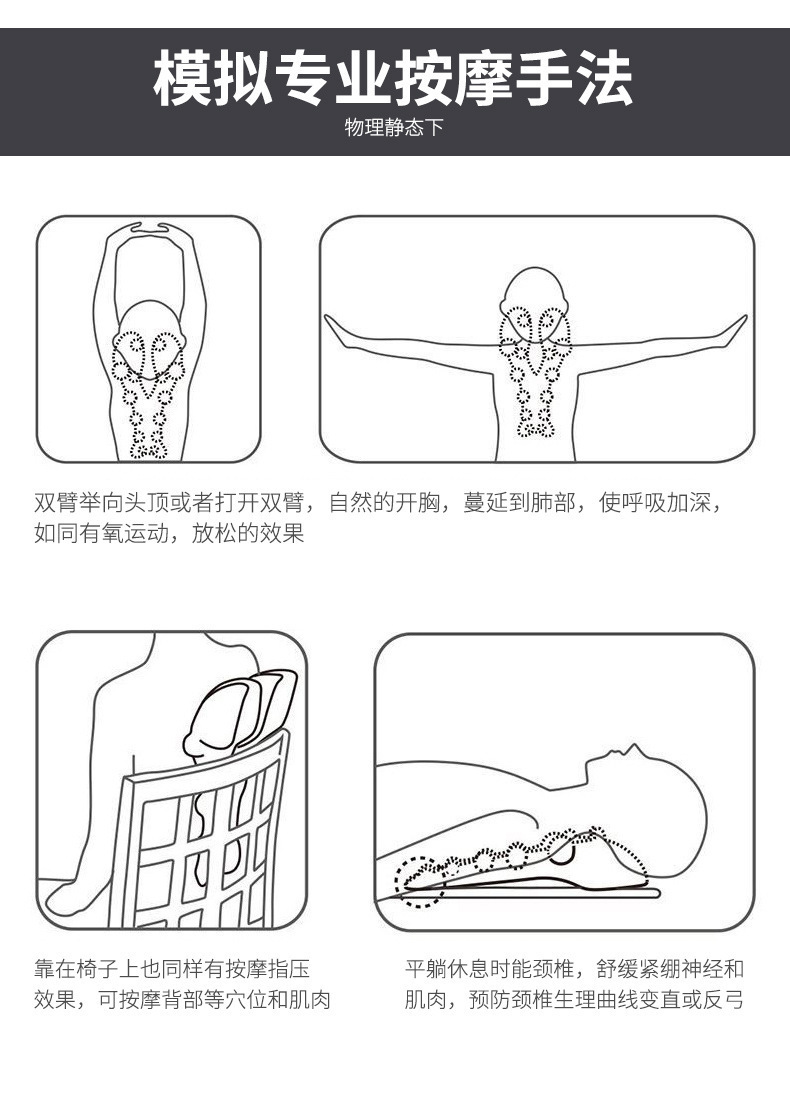 模拟专业按摩手法

物理静态下

双臂举向头顶或者打开双臂，自然的开胸，蔓延到肺部，使呼吸加深，如同有氧运动，放松的效果

靠在椅子上也同样有按摩指压效果，可按摩背部等穴位和肌肉

平躺休息时能颈椎，舒缓紧绷神经和肌肉，预防颈椎生理曲线变直或反弓