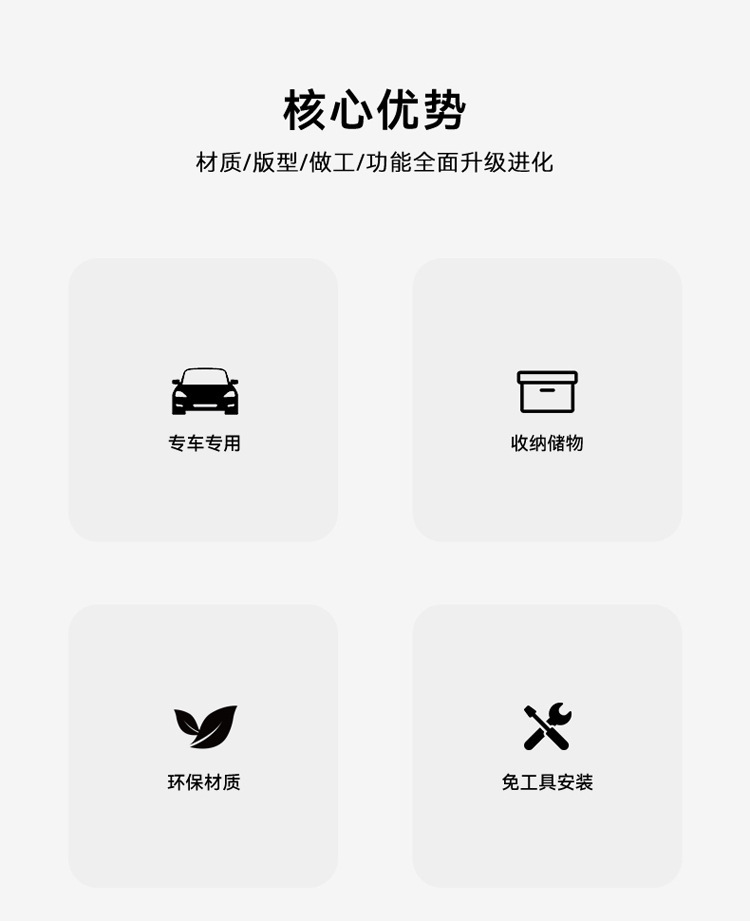 核心优势

材质/版型/做工/功能全面升级进化

专车专用

收纳储物

环保材质

免工具安装