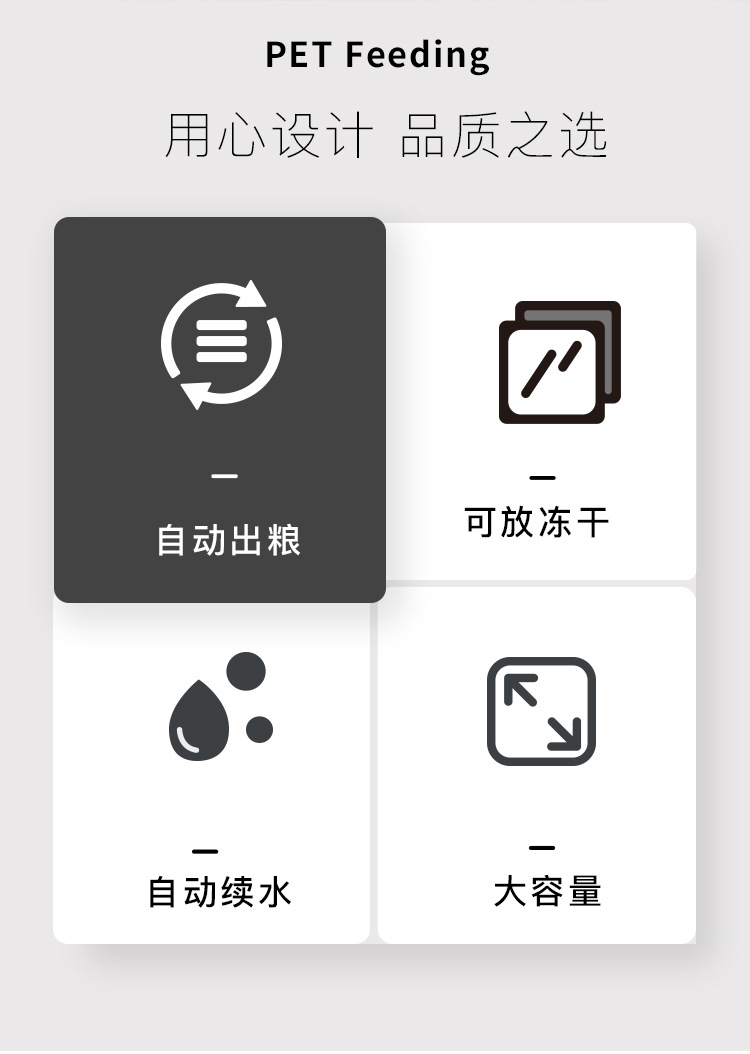 PET Feeding

用心设计 品质之选

自动出粮

可放冻干

自动续水

大容量