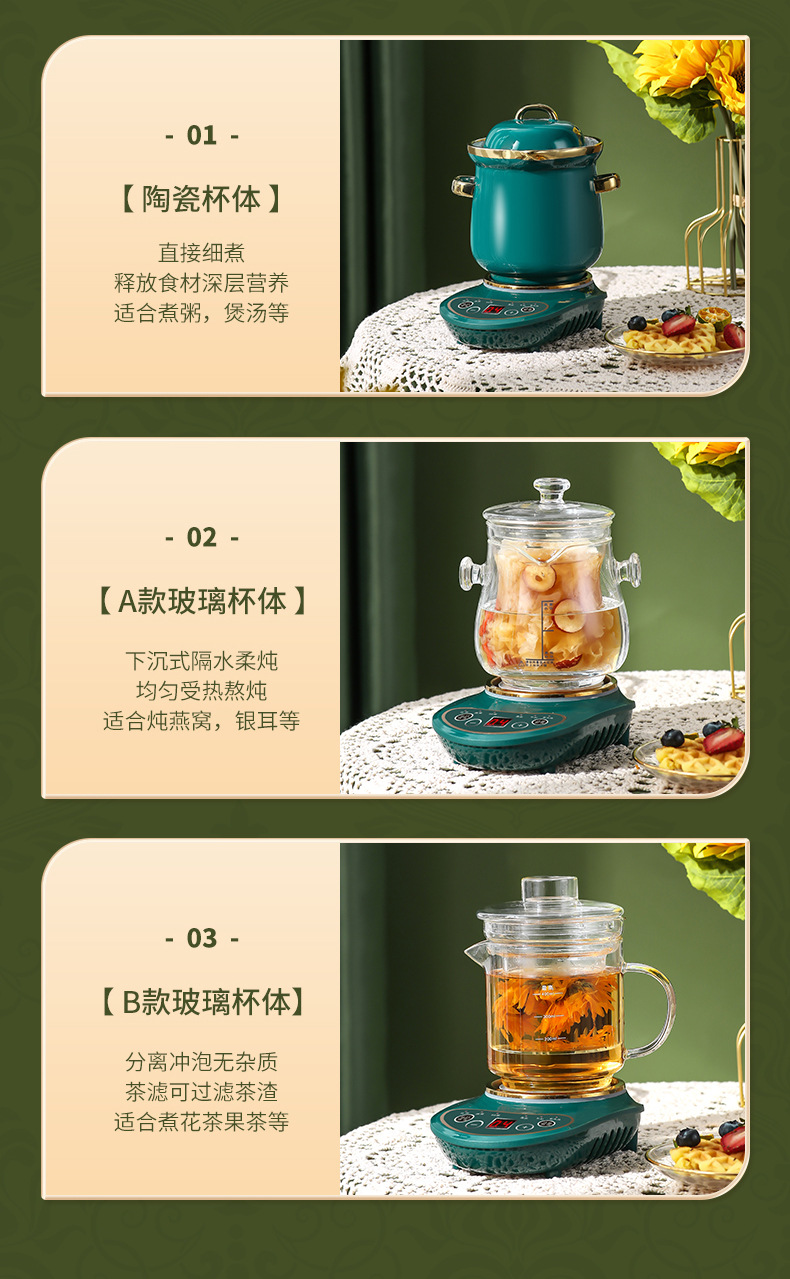 - 01 -

【 陶瓷杯体 】

直接细煮
释放食材深层营养
适合煮粥，煲汤等

- 02 -

【 A款玻璃杯体 】

下沉式隔水柔炖
均匀受热熬炖
适合炖燕窝，银耳等

- 03 -

【 B款玻璃杯体】

分离冲泡无杂质
茶滤可过滤茶渣
适合煮花茶果茶等