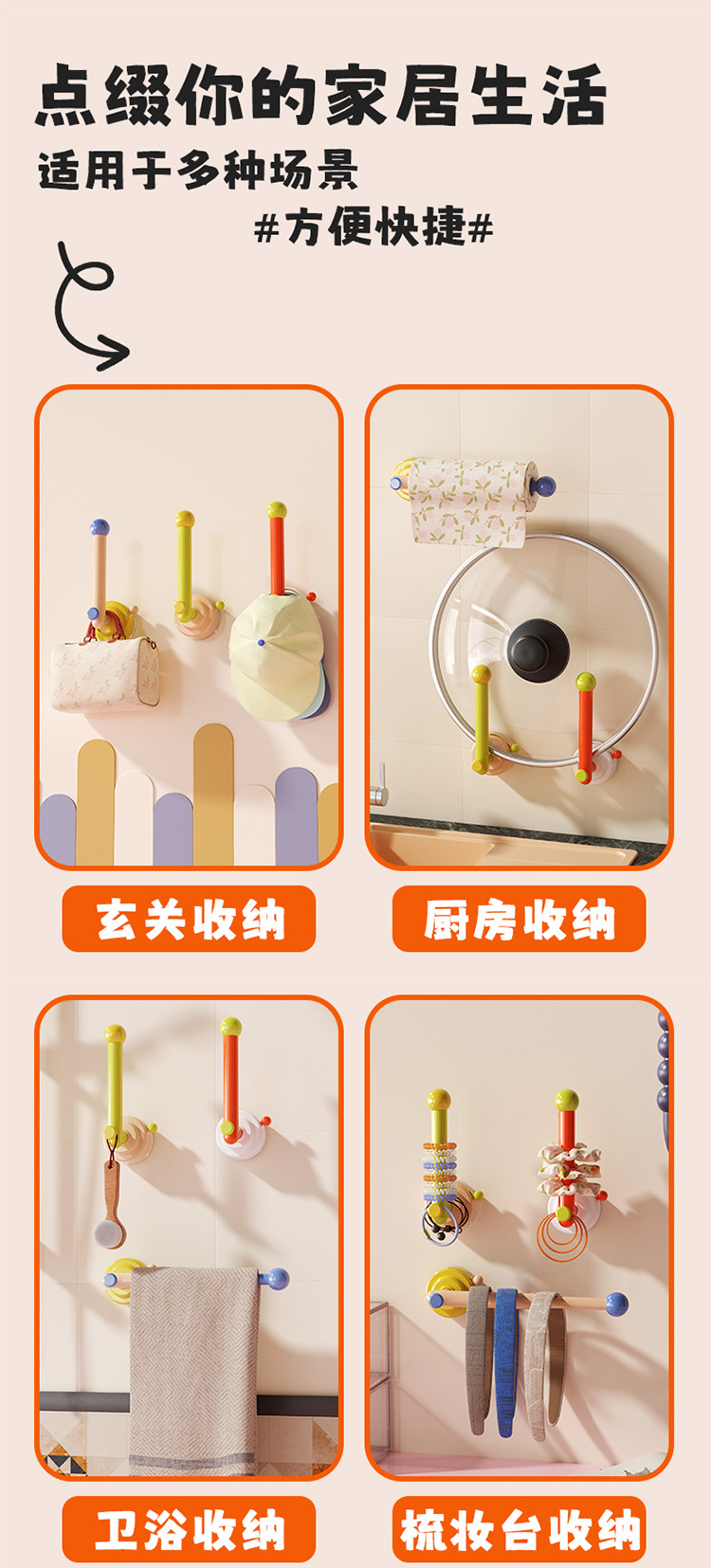 点缀你的家居生活
适用于多种场景
#方便快捷#

玄关收纳

厨房收纳

卫浴收纳

梳妆台收纳