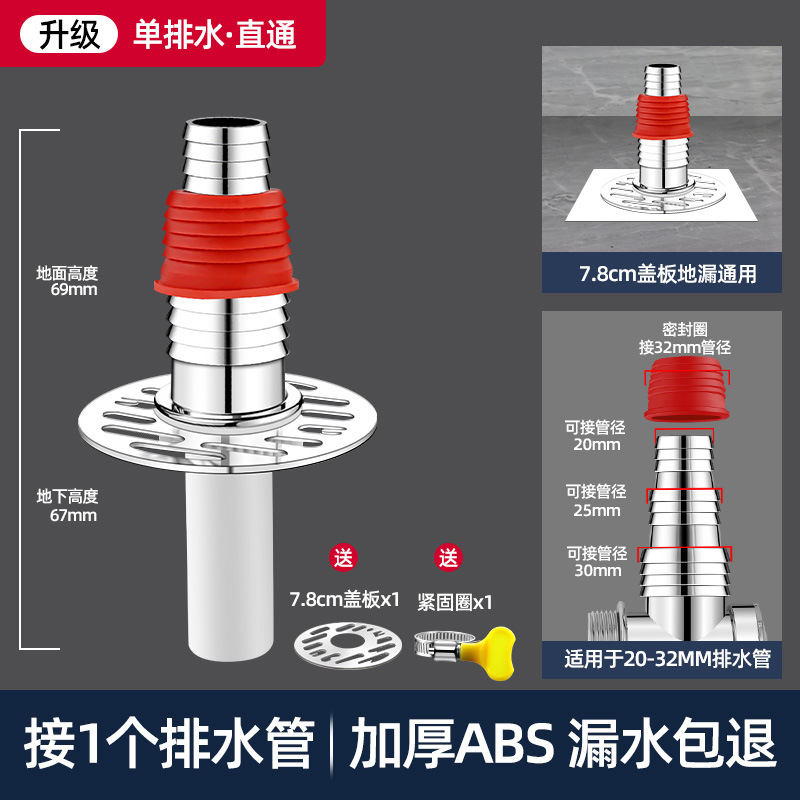 升级 单排水·直通

地面高度
69mm

地下高度
67mm

送
7.8cm盖板x1

送
紧固圈x1

7.8cm盖板地漏通用

密封圈
接32mm管径

可接管径
20mm

可接管径
25mm

可接管径
30mm

适用于20-32MM排水管

接1个排水管 | 加厚ABS 漏水包退