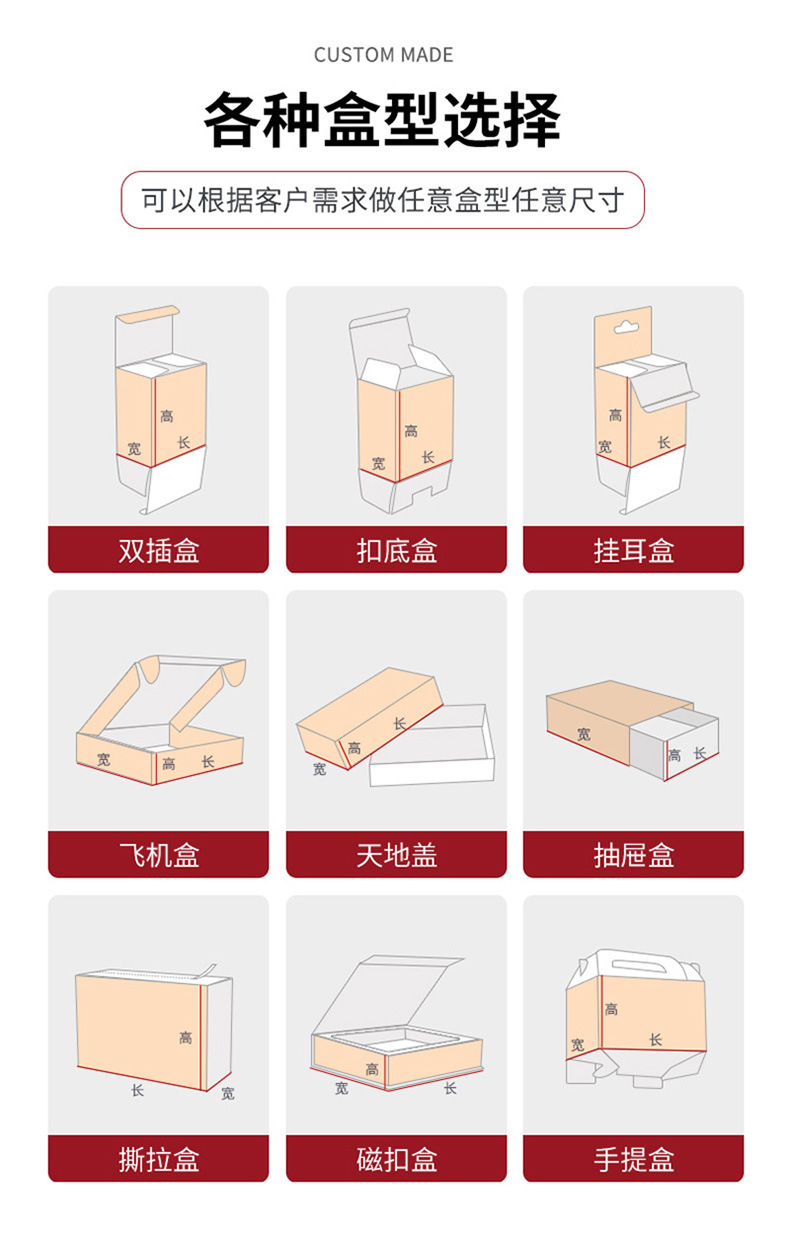 CUSTOM MADE

各种盒型选择

可以根据客户需求做任意盒型任意尺寸

高
宽 长
双插盒

高
宽 长
扣底盒

高
宽 长
挂耳盒

宽 高 长
飞机盒

长
高
宽
天地盖

宽
高 长
抽屉盒

高
长 宽
撕拉盒

高
宽 长
磁扣盒

高
宽 长
手提盒