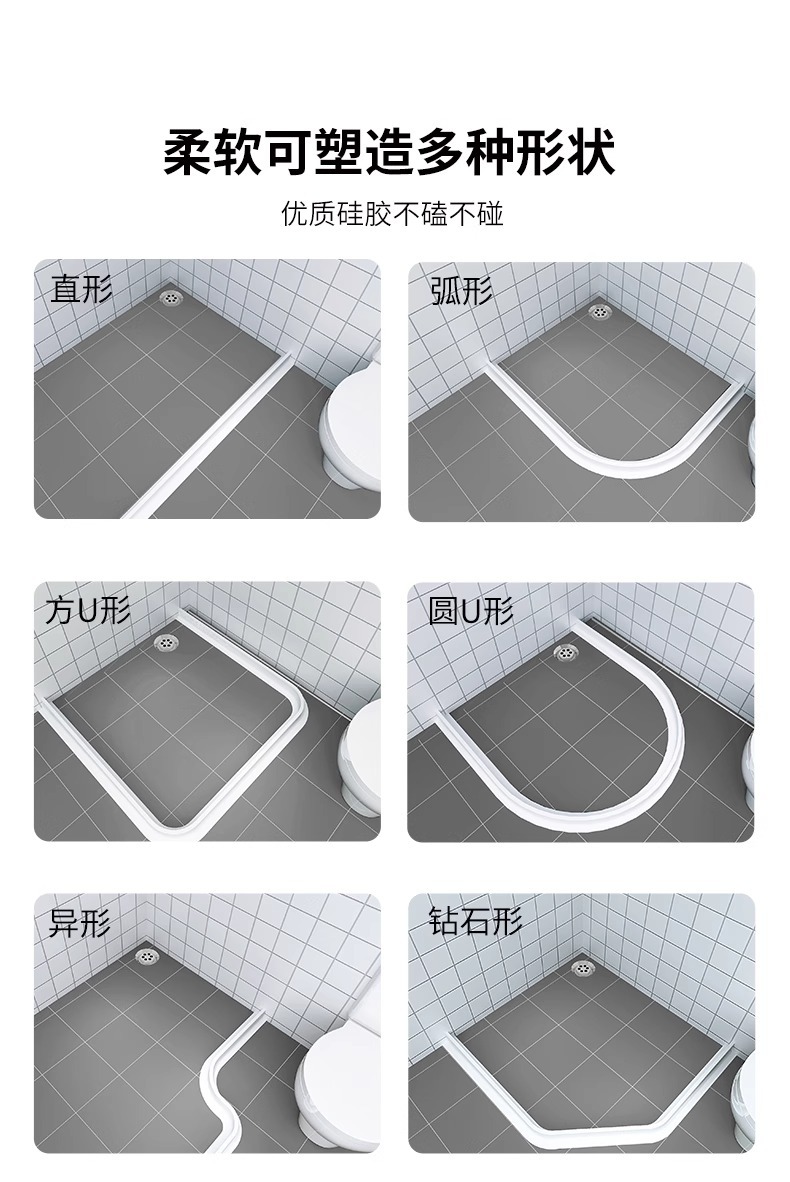 柔软可塑造多种形状

优质硅胶不磕不碰

直形

弧形

方U形

圆U形

异形

钻石形