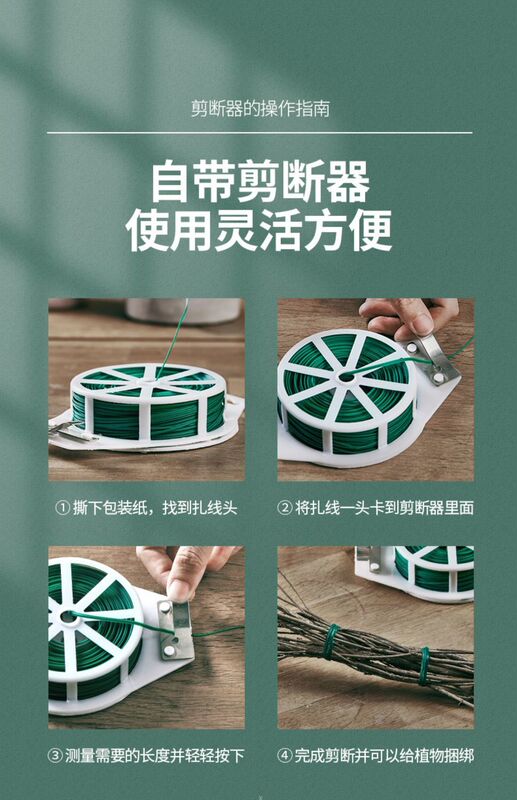 剪断器的操作指南

自带剪断器
使用灵活方便

① 撕下包装纸，找到扎线头

② 将扎线一头卡到剪断器里面

③ 测量需要的长度并轻轻按下

④ 完成剪断并可以给植物捆绑