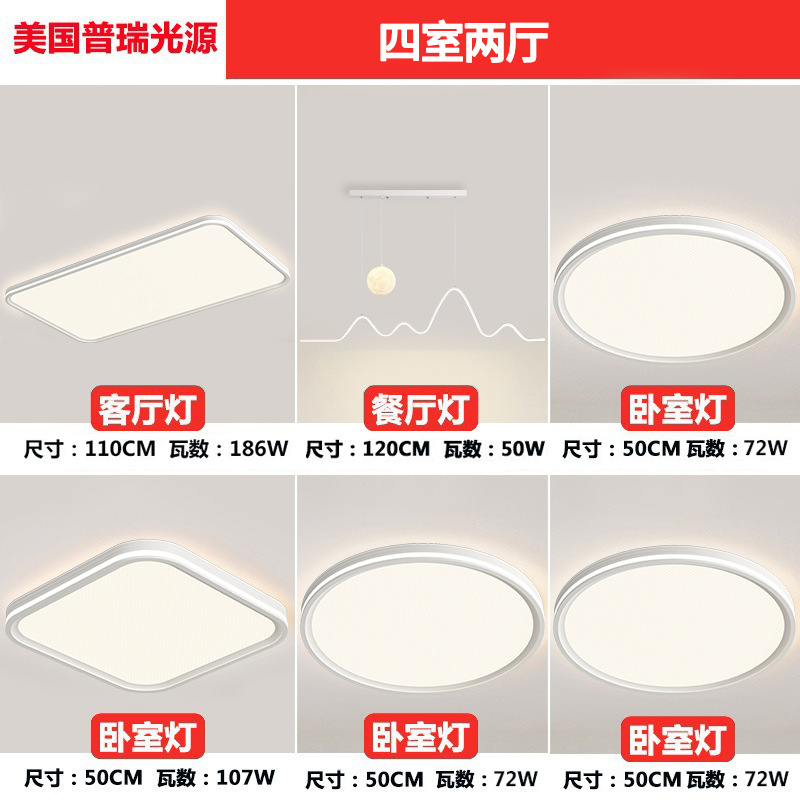 美国普瑞光源

四室两厅

客厅灯
尺寸：110CM 瓦数：186W

餐厅灯
尺寸：120CM 瓦数：50W

卧室灯
尺寸：50CM 瓦数：72W

卧室灯
尺寸：50CM 瓦数：107W

卧室灯
尺寸：50CM 瓦数：72W

卧室灯
尺寸：50CM 瓦数：72W