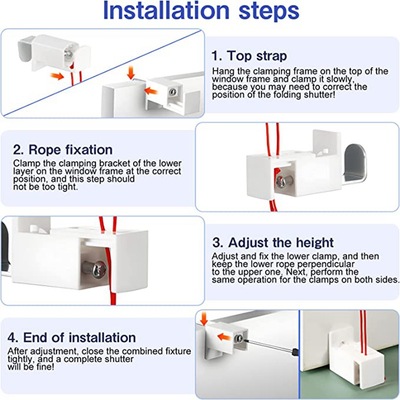 Installation steps

1. Top strap
Hang the clamping frame on the top of the window frame and clamp it slowly, because you may need to correct the position of the folding shutter!

2. Rope fixation
Clamp the clamping bracket of the lower layer on the window frame at the correct position, and this step should not be too tight.

3. Adjust the height
Adjust and fix the lower clamp, and then keep the lower rope perpendicular to the upper one. Next, perform the same operation for the clamps on both sides.

4. End of installation
After adjustment, close the combined fixture tightly, and a complete shutter will be fine!