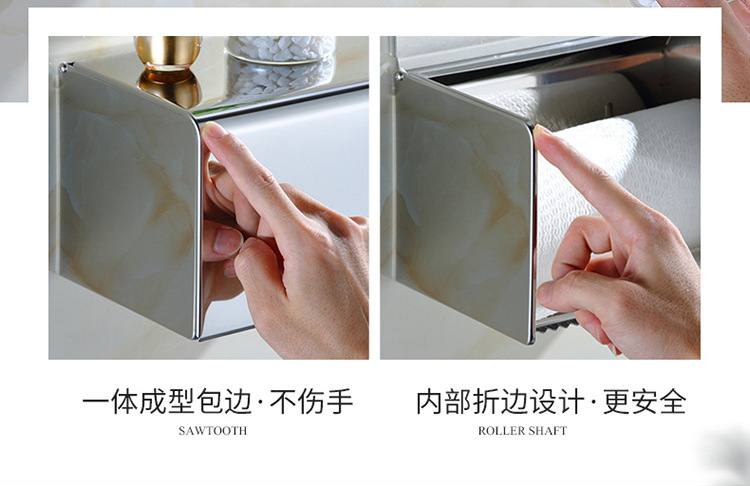 一体成型包边·不伤手
SAWTOOTH

内部折边设计·更安全
ROLLER SHAFT