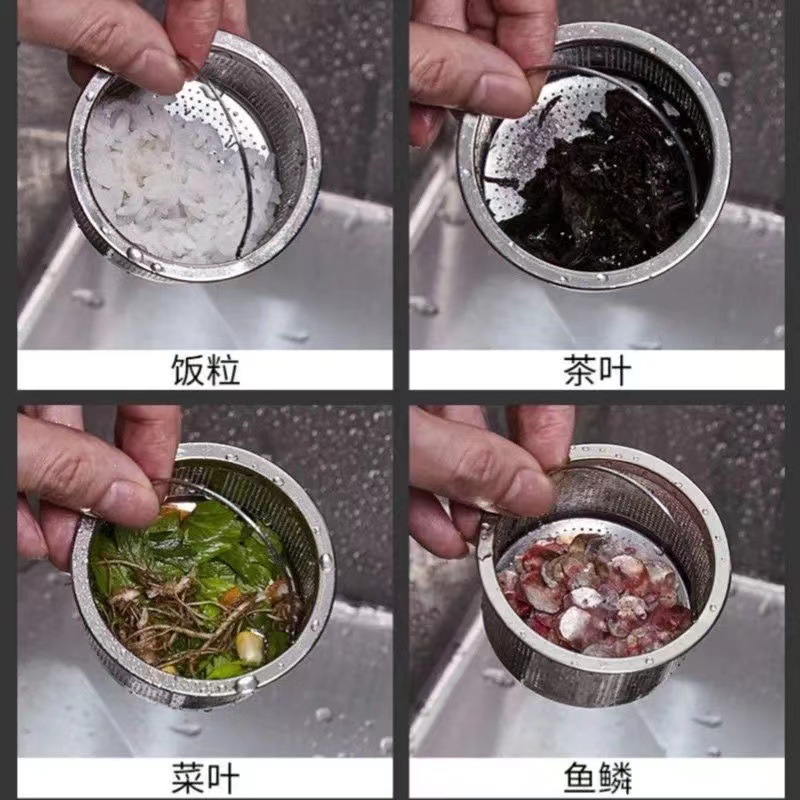 饭粒

茶叶

菜叶

鱼鳞