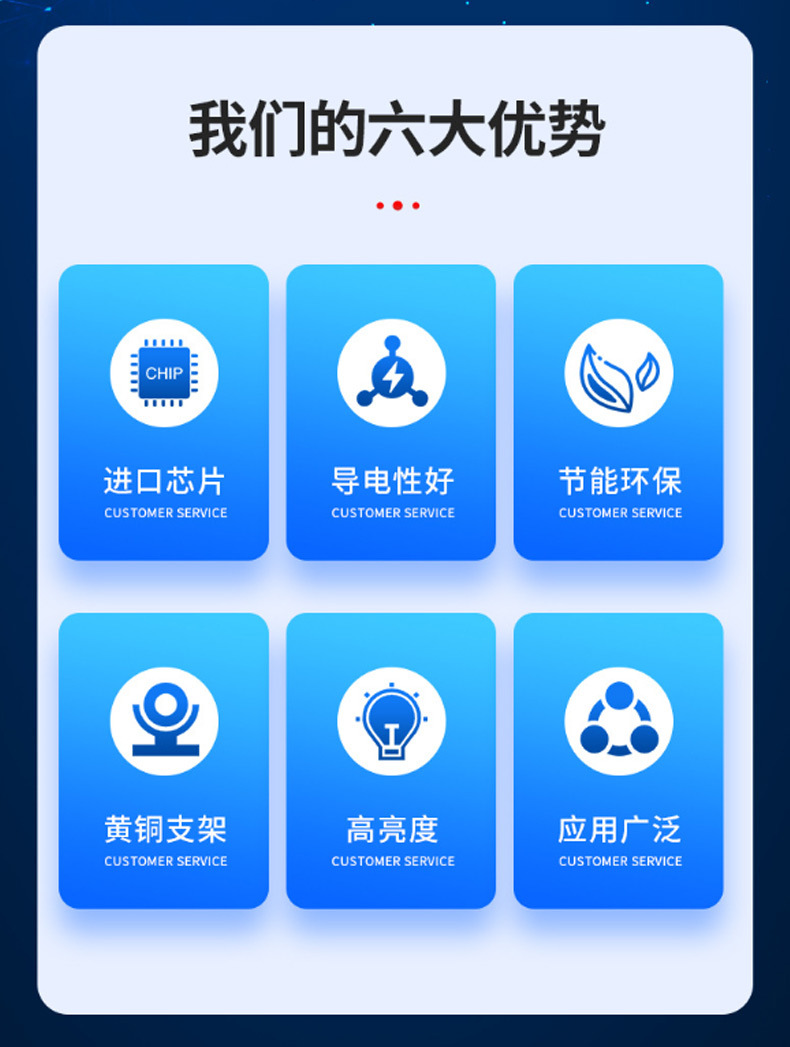 我们的六大优势

CHIP

进口芯片
CUSTOMER SERVICE

导电性好
CUSTOMER SERVICE

节能环保
CUSTOMER SERVICE

黄铜支架
CUSTOMER SERVICE

高亮度
CUSTOMER SERVICE

应用广泛
CUSTOMER SERVICE