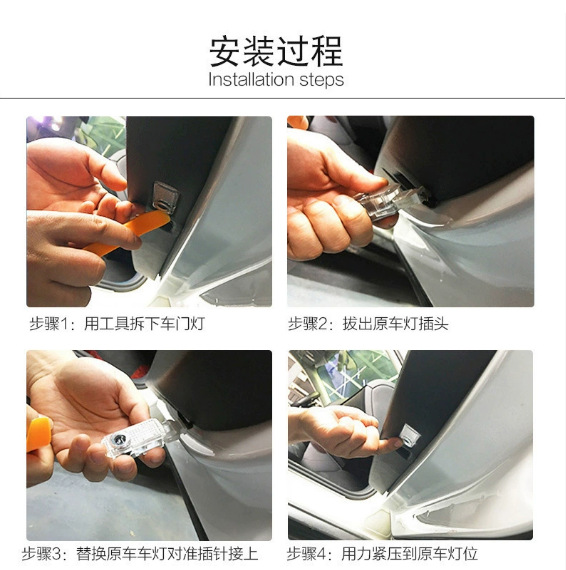 安装过程
Installation steps

步骤1：用工具拆下车门灯

步骤2：拔出原车灯插头

步骤3：替换原车车灯对准插针接上

步骤4：用力紧压到原车灯位