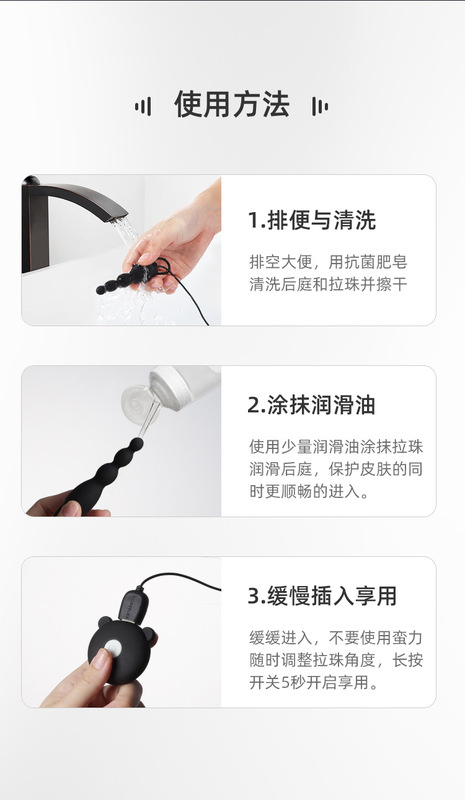 使用方法

1.排便与清洗

排空大便，用抗菌肥皂清洗后庭和拉珠并擦干

2.涂抹润滑油

使用少量润滑油涂抹拉珠润滑后庭，保护皮肤的同时更顺畅的进入。

3.缓慢插入享用

缓缓进入，不要使用蛮力随时调整拉珠角度，长按开关5秒开启享用。