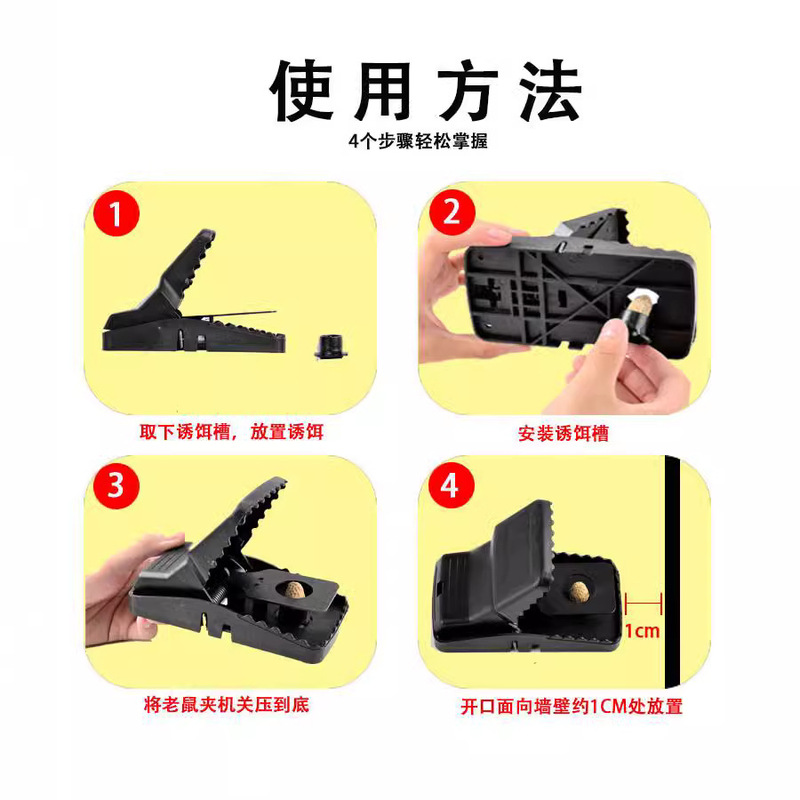 使用方法
4个步骤轻松掌握

1
取下诱饵槽，放置诱饵

2
安装诱饵槽

3
将老鼠夹机关压到底

4
1cm
开口面向墙壁约1CM处放置