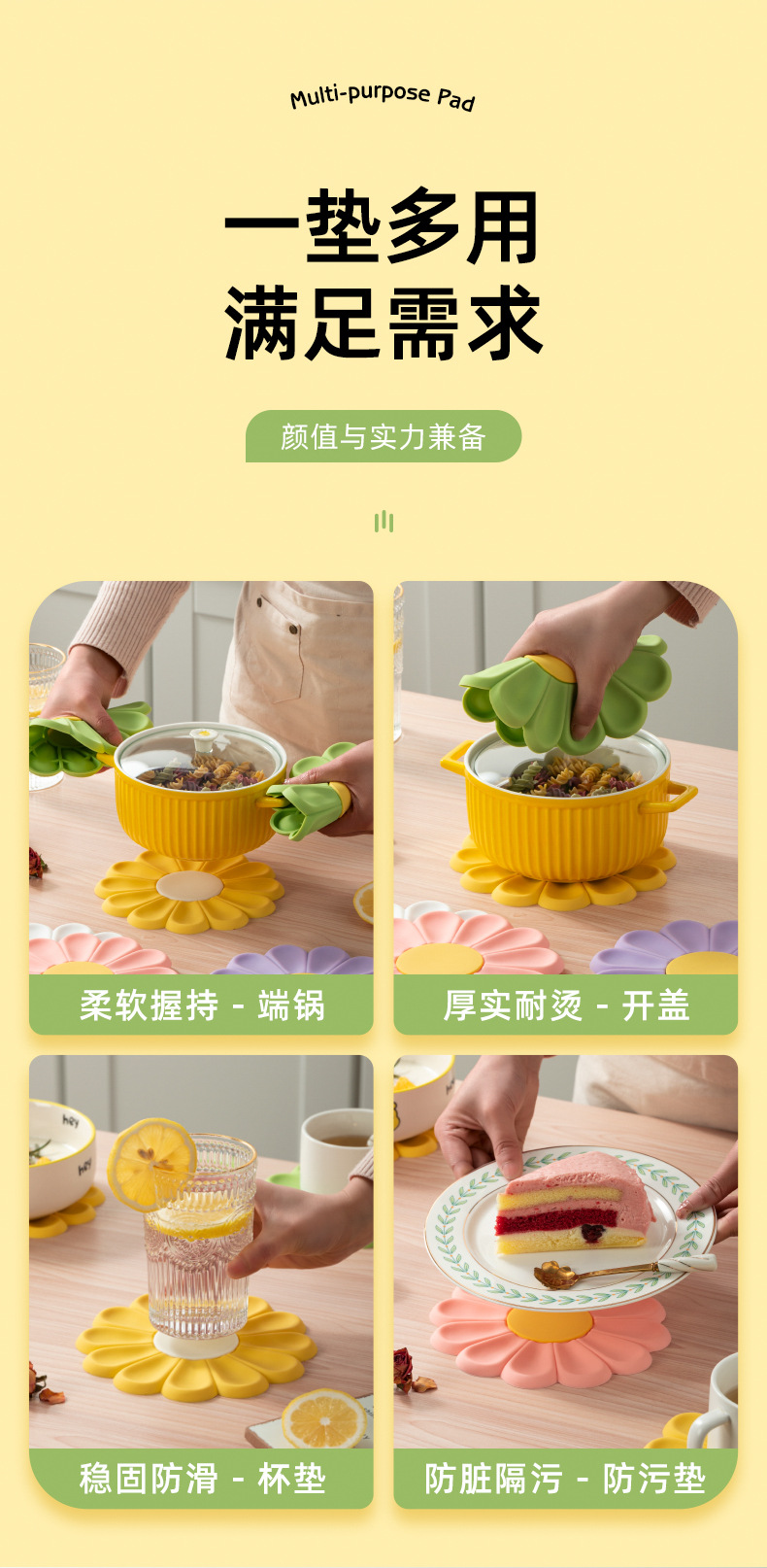 Multi-purpose Pad

一垫多用
满足需求

颜值与实力兼备

柔软握持 - 端锅

厚实耐烫 - 开盖

hey

hey

稳固防滑 - 杯垫

防脏隔污 - 防污垫